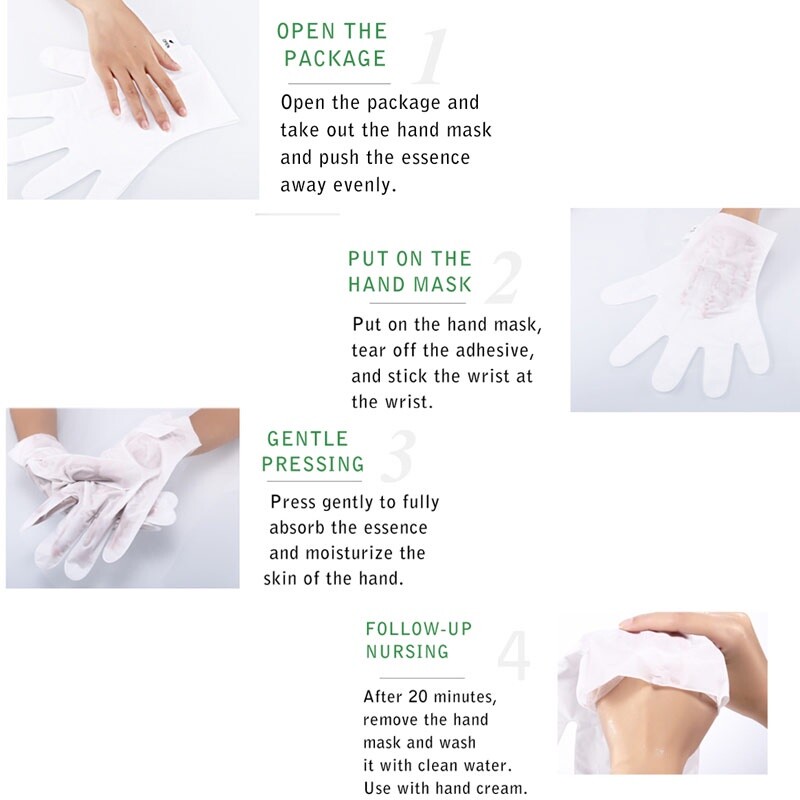 OPEN THE PACKAGE

1

Open the package and take out the hand mask and push the essence away evenly.

PUT ON THE HAND MASK

2

Put on the hand mask, tear off the adhesive, and stick the wrist at the wrist.

GENTLE PRESSING

3

Press gently to fully absorb the essence and moisturize the skin of the hand.

FOLLOW-UP NURSING

4

After 20 minutes, remove the hand mask and wash it with clean water. Use with hand cream.