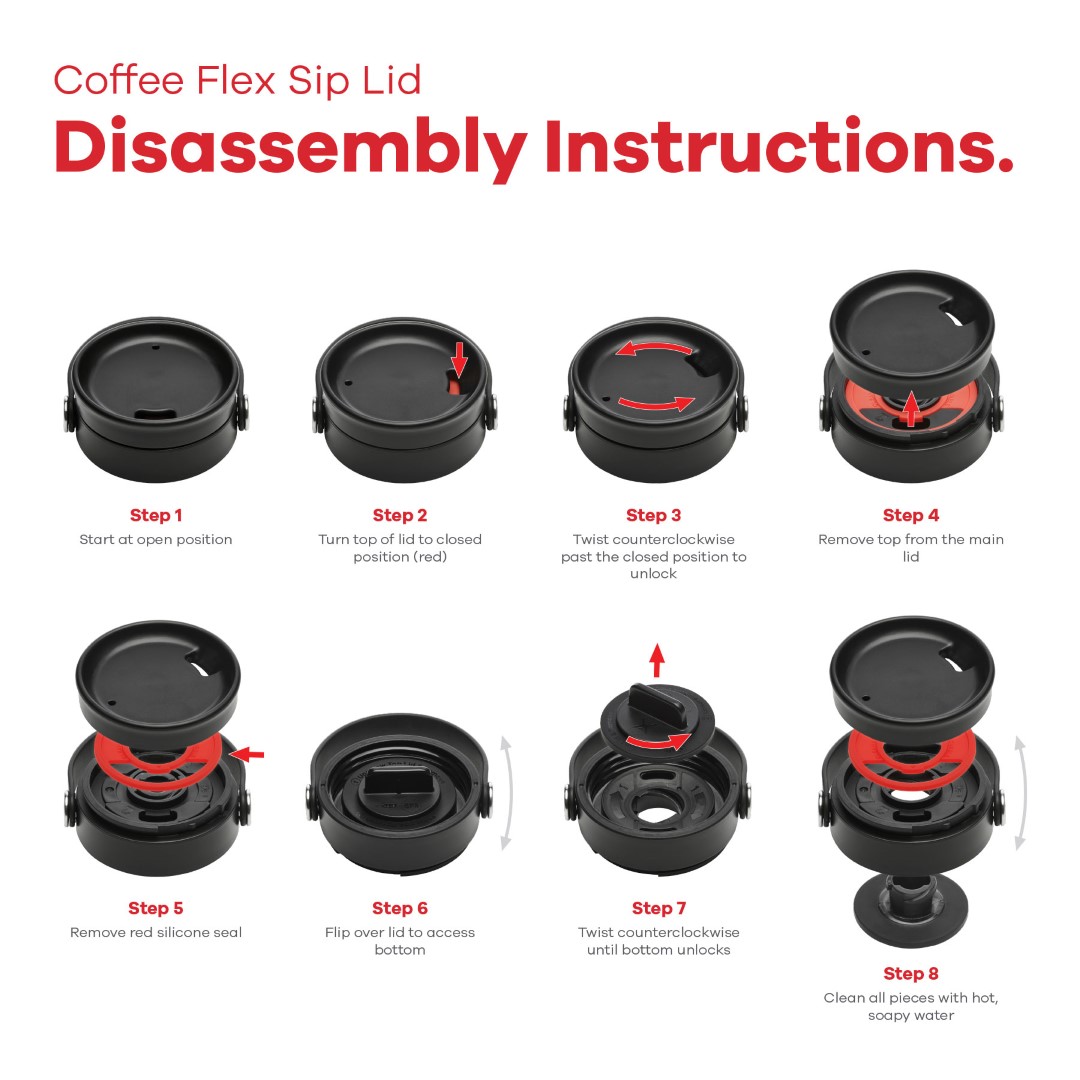 Coffee Flex Sip Lid
Disassembly Instructions.

Step 1
Start at open position

Step 2
Turn top of lid to closed position (red)

Step 3
Twist counterclockwise past the closed position to unlock

Step 4
Remove top from the main lid

Step 5
Remove red silicone seal

Step 6
Flip over lid to access bottom

Step 7
Twist counterclockwise until bottom unlocks

Step 8
Clean all pieces with hot, soapy water