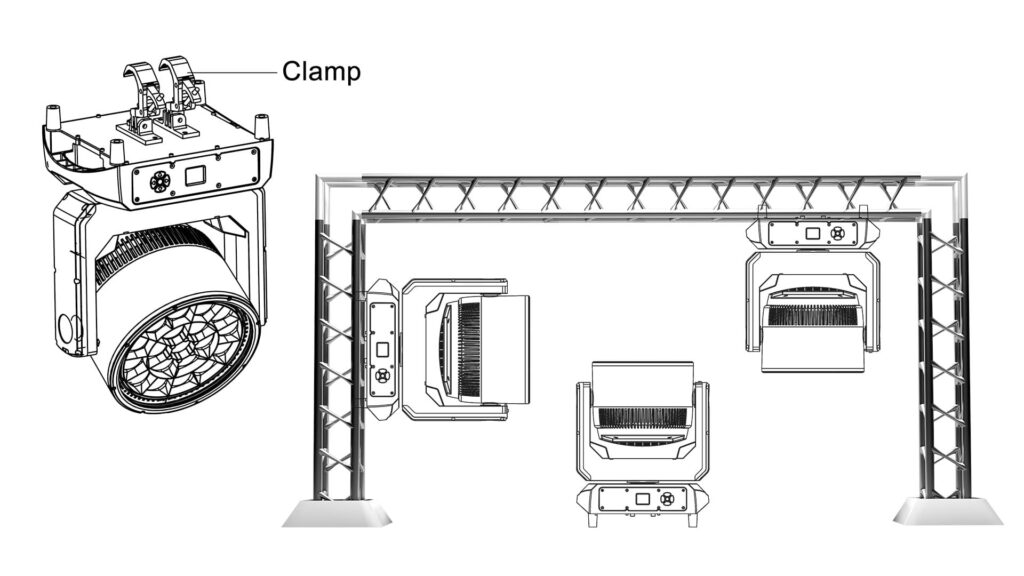 Clamp