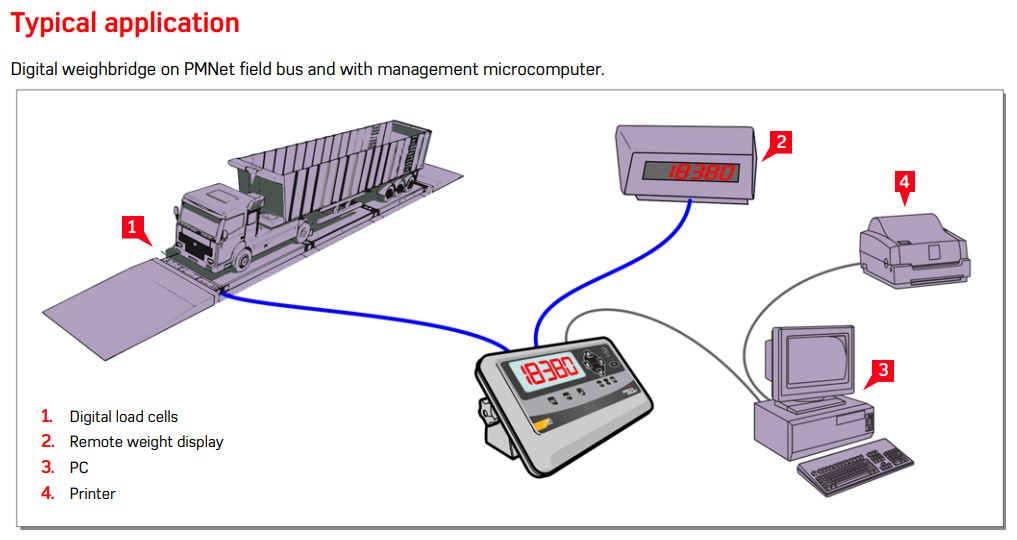 Typical application

Digital weighbridge on PMNet field bus and with management microcomputer.

1

2

18380

4

18380

3

1. Digital load cells
2. Remote weight display
3. PC
4. Printer