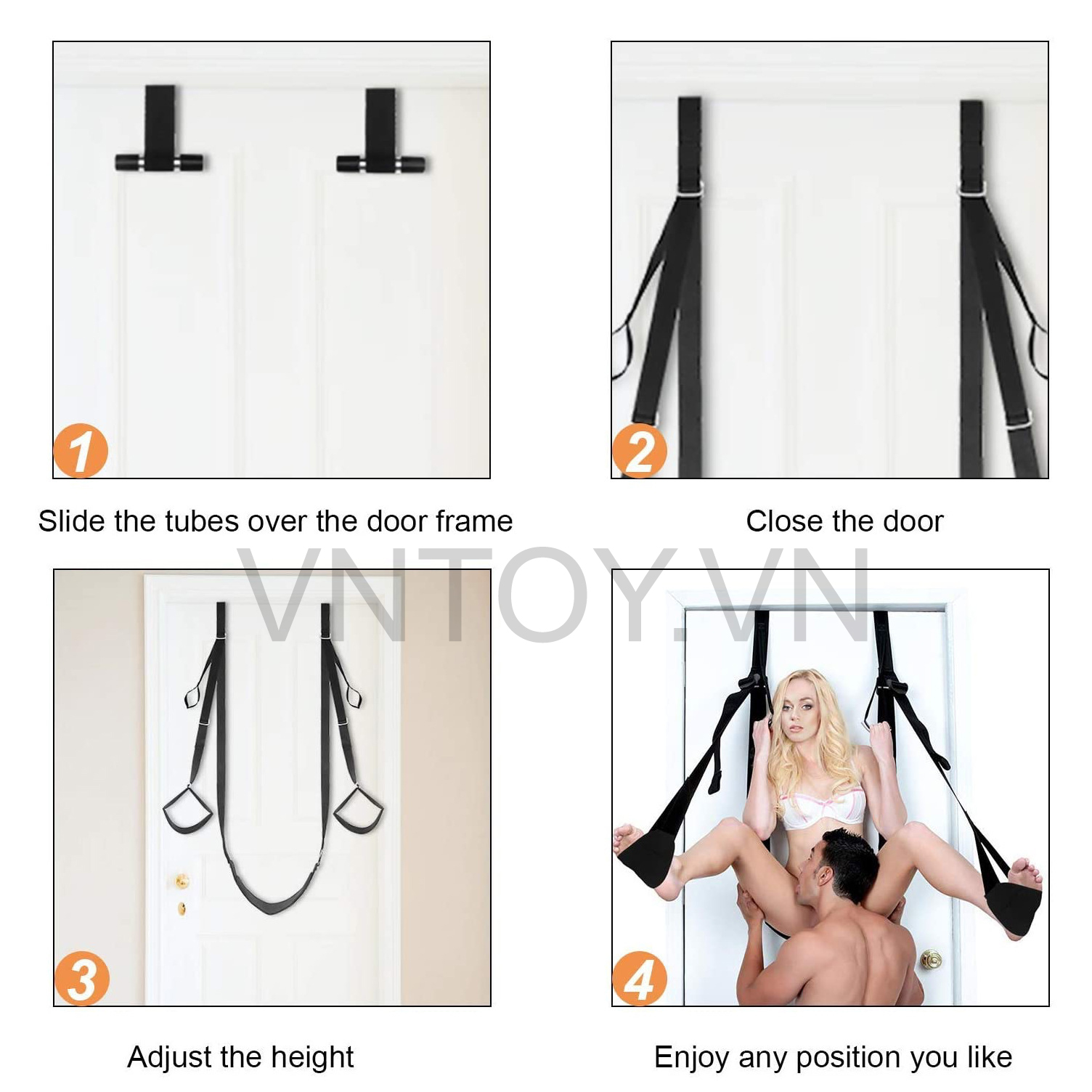 1

Slide the tubes over the door frame

2

Close the door

VNTOY.VN

3

Adjust the height

4

Enjoy any position you like