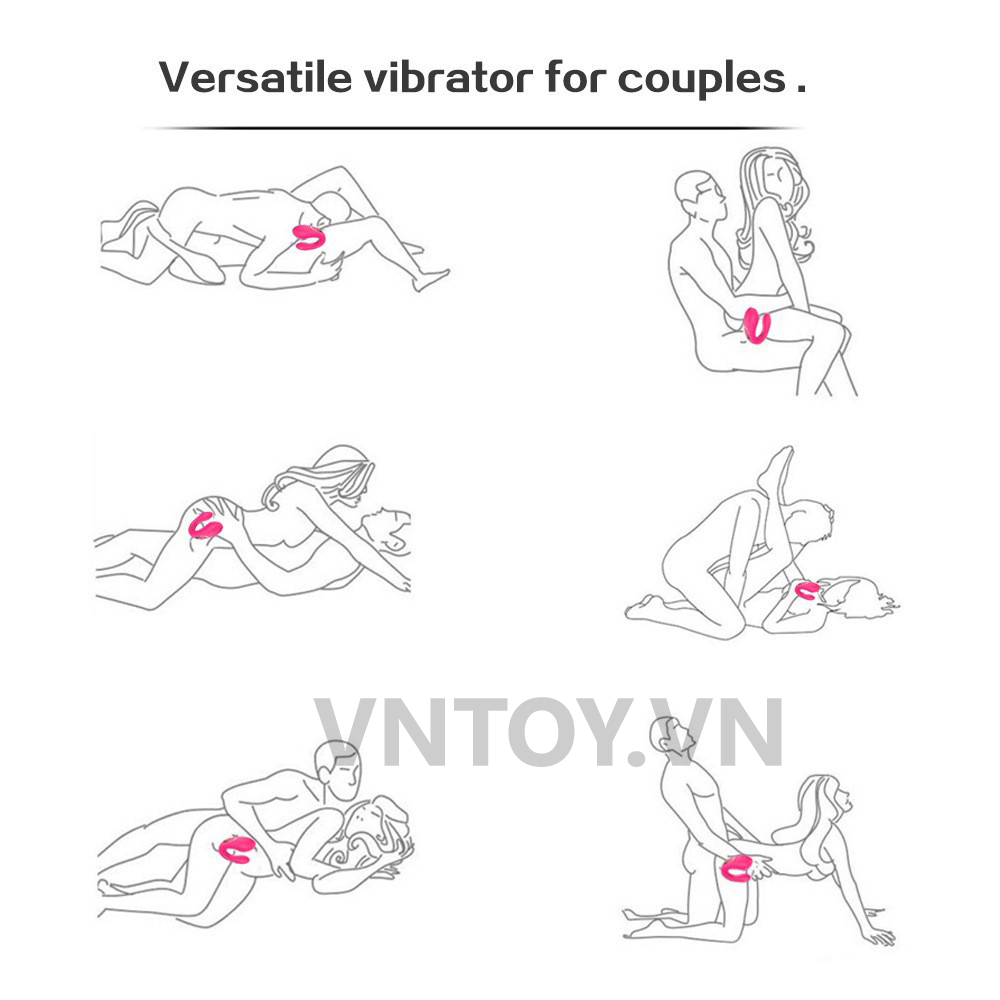 Versatile vibrator for couples .

VNTOY.VN