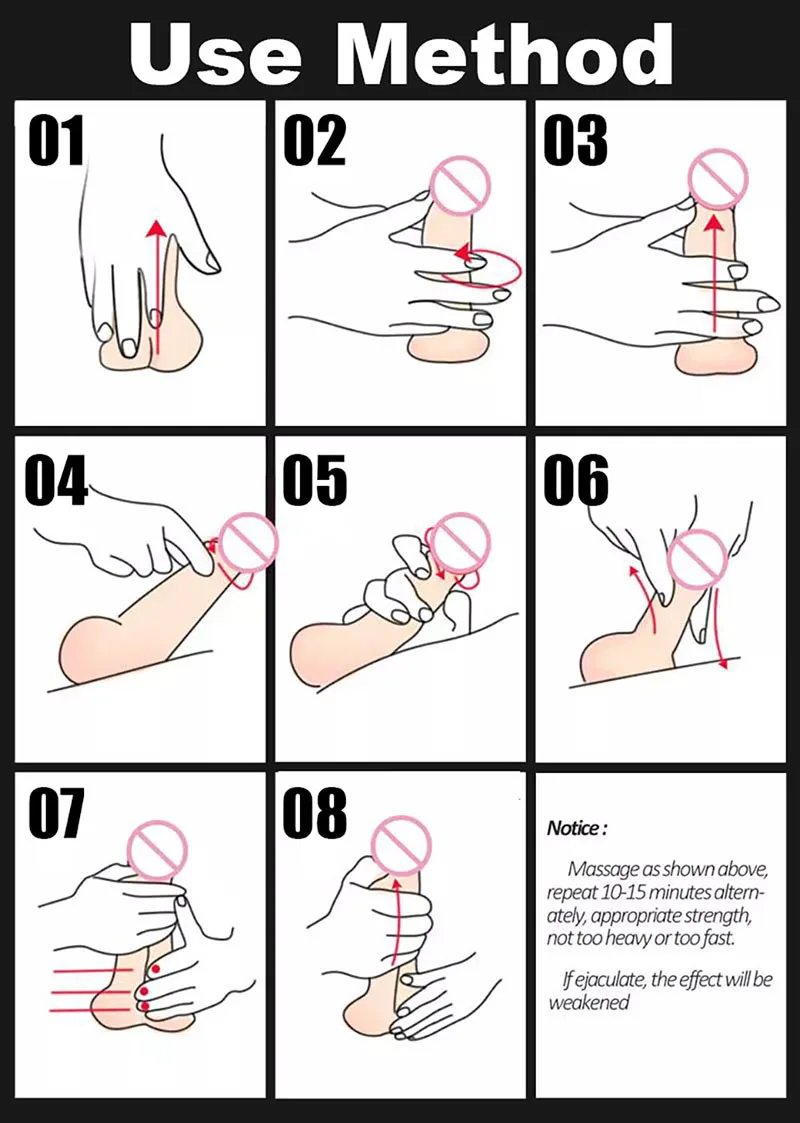 Use Method

01

02

03

04

05

06

07

08

Notice :

Massage as shown above, repeat 10-15 minutes alternately, appropriate strength, not too heavy or too fast.

If ejaculate, the effect will be weakened