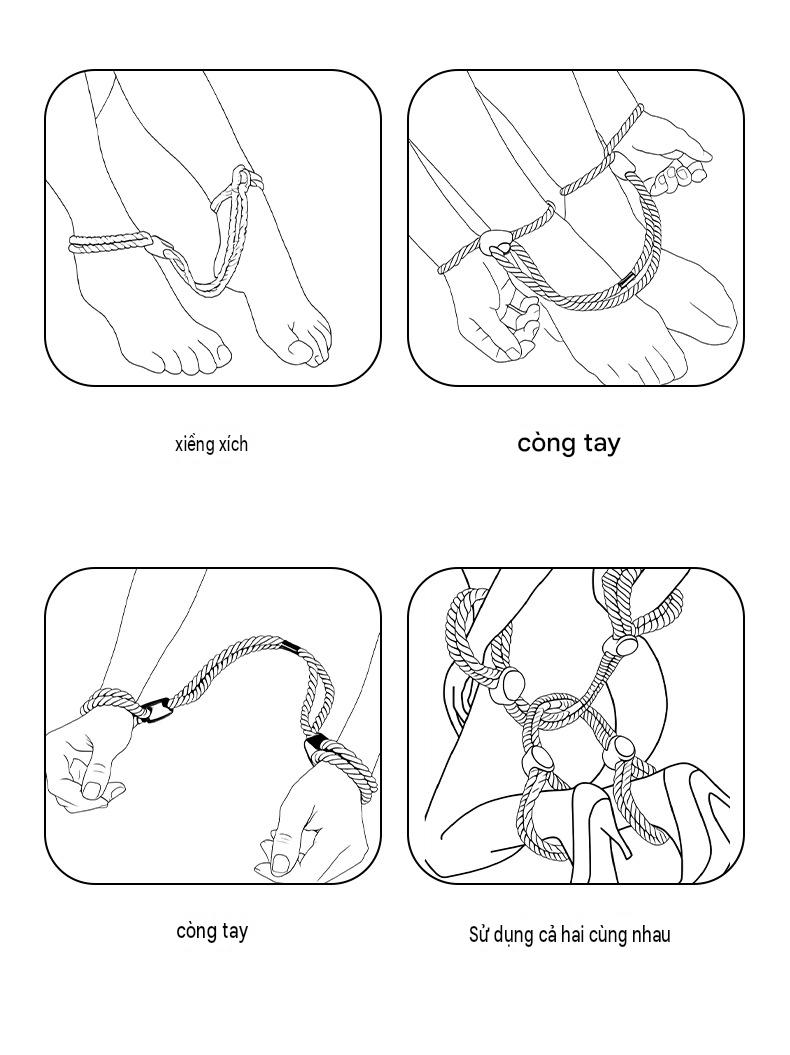 xiềng xích

còng tay

còng tay

Sử dụng cả hai cùng nhau