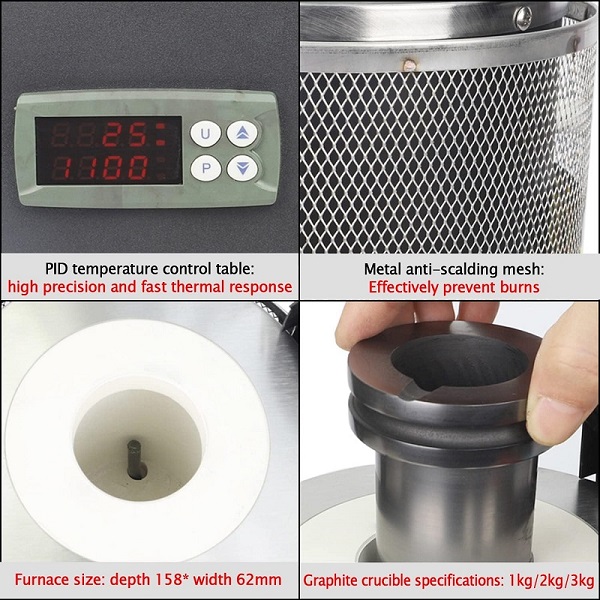 25

1100

U

P

PID temperature control table:
high precision and fast thermal response

Metal anti-scalding mesh:
Effectively prevent burns

Furnace size: depth 158* width 62mm

Graphite crucible specifications: 1kg/2kg/3kg