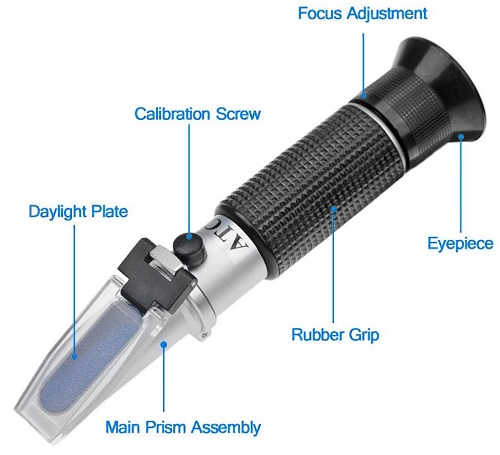 Focus Adjustment

Calibration Screw

Daylight Plate

ATC

Eyepiece

Rubber Grip

Main Prism Assembly