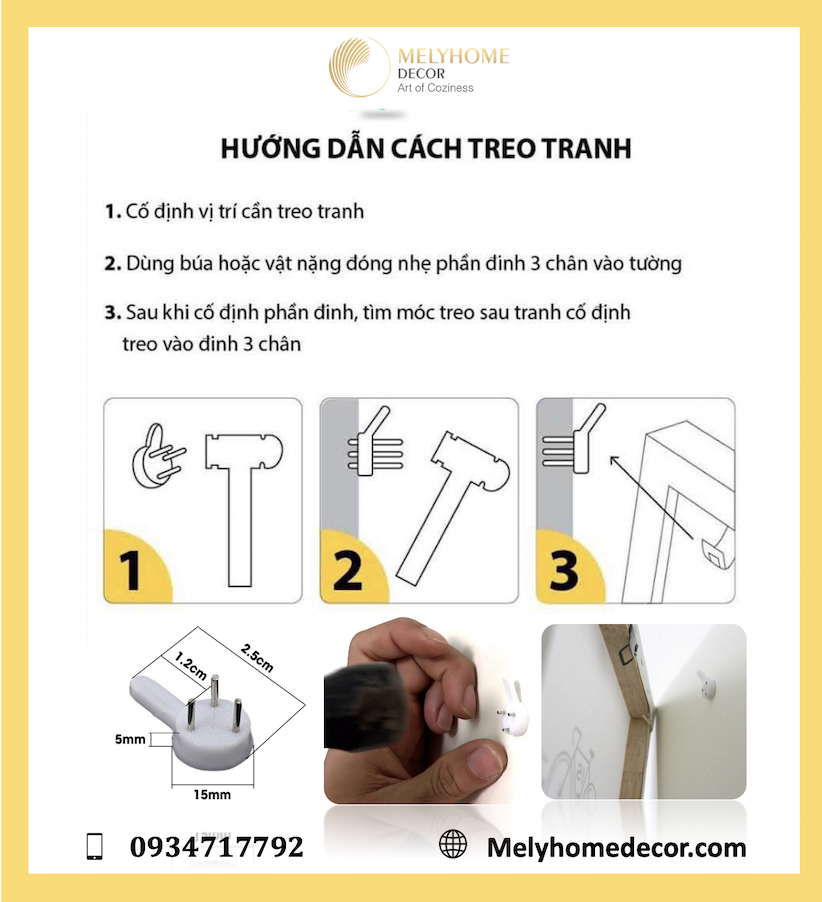 MELYHOME
DECOR
Art of Coziness

HƯỚNG DẪN CÁCH TREO TRANH

1. Cố định vị trí cần treo tranh

2. Dùng búa hoặc vật nặng đóng nhẹ phần đinh 3 chân vào tường

3. Sau khi cố định phần đinh, tìm móc treo sau tranh cố định treo vào đinh 3 chân

1

2

3

1.2cm

2.5cm

5mm

15mm

0934717792

Melyhomedecor.com