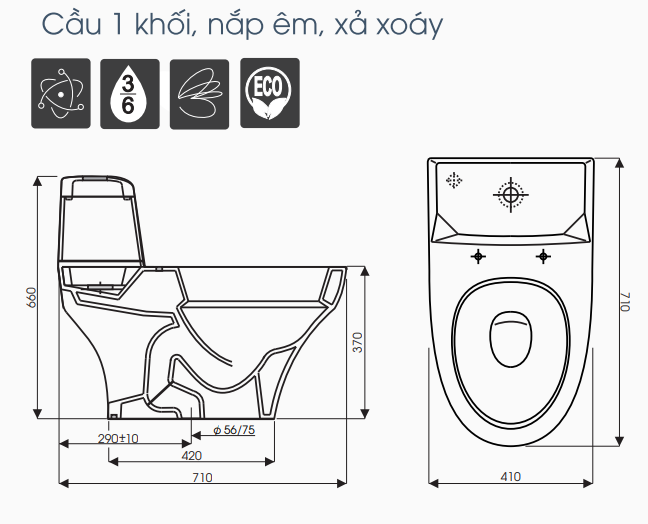 Cầu 1 khối, nắp êm, xả xoáy

3
6

ECO

660

370

290±10

ϕ 56/75

420

710

710

410