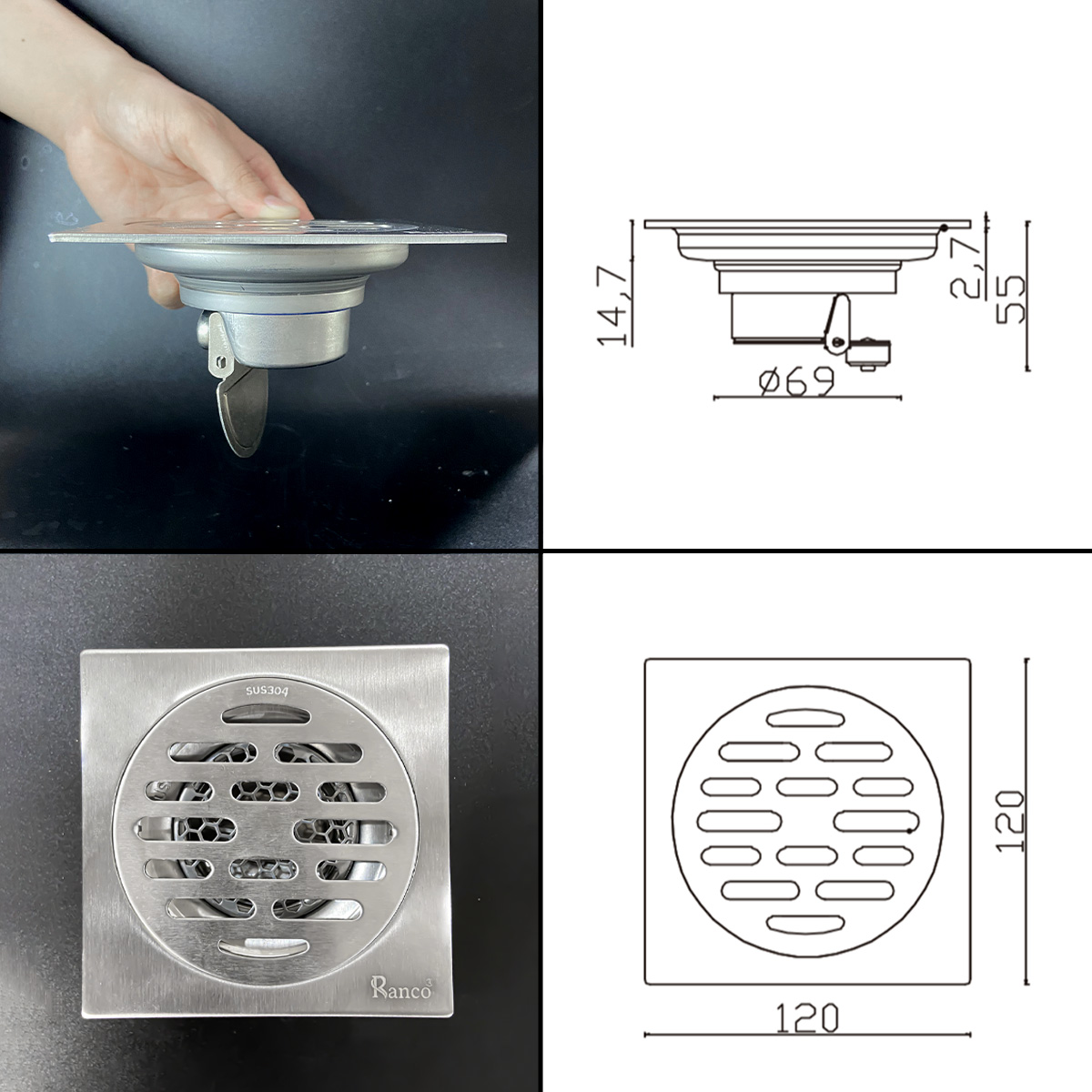 14,7
2,7
55
Ø69

SUS304
Ranco

120
120