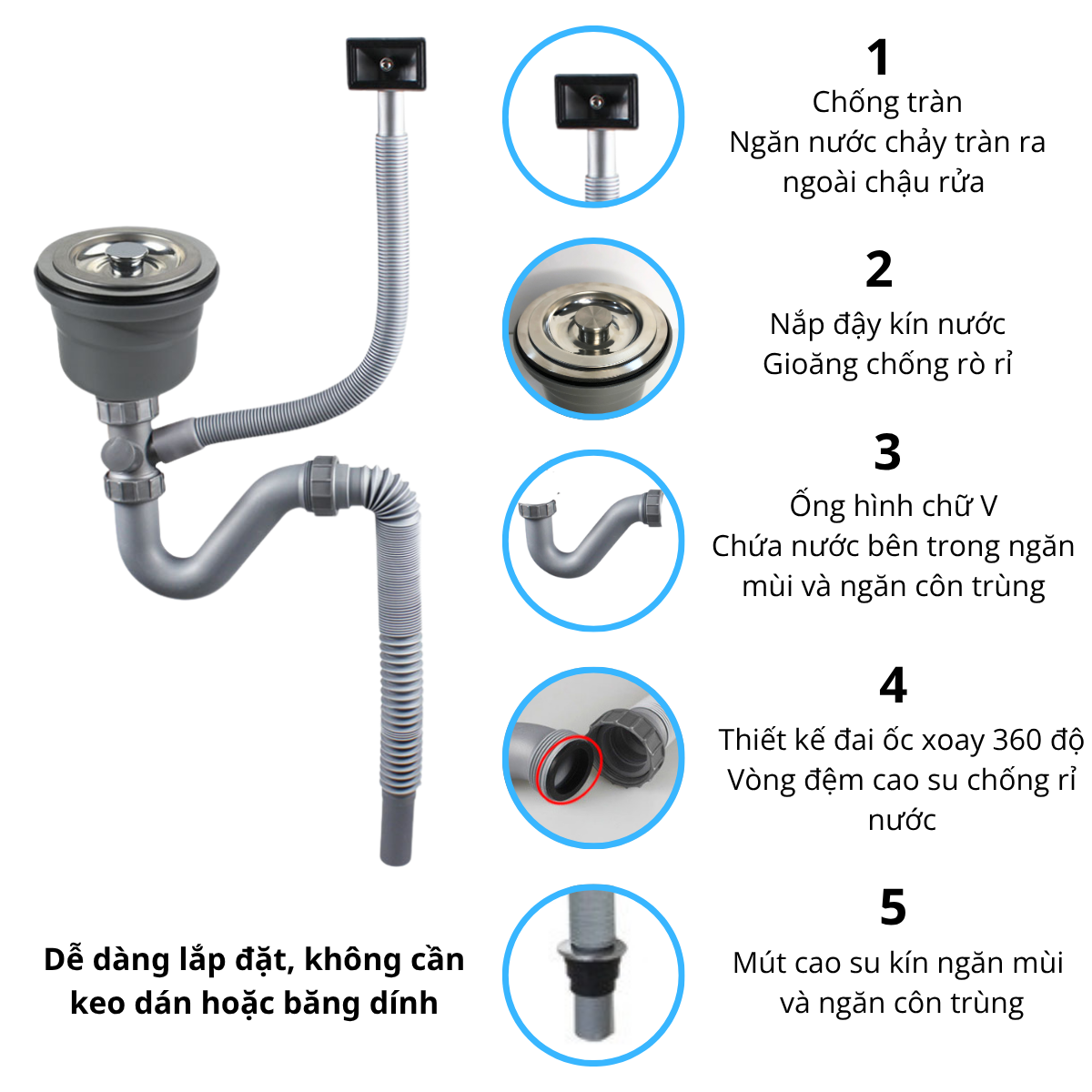 1
Chống tràn
Ngăn nước chảy tràn ra ngoài chậu rửa

2
Nắp đậy kín nước
Gioăng chống rò rỉ

3
Ống hình chữ V
Chứa nước bên trong ngăn mùi và ngăn côn trùng

4
Thiết kế đai ốc xoay 360 độ
Vòng đệm cao su chống rỉ nước

5
Mút cao su kín ngăn mùi và ngăn côn trùng

Dễ dàng lắp đặt, không cần keo dán hoặc băng dính