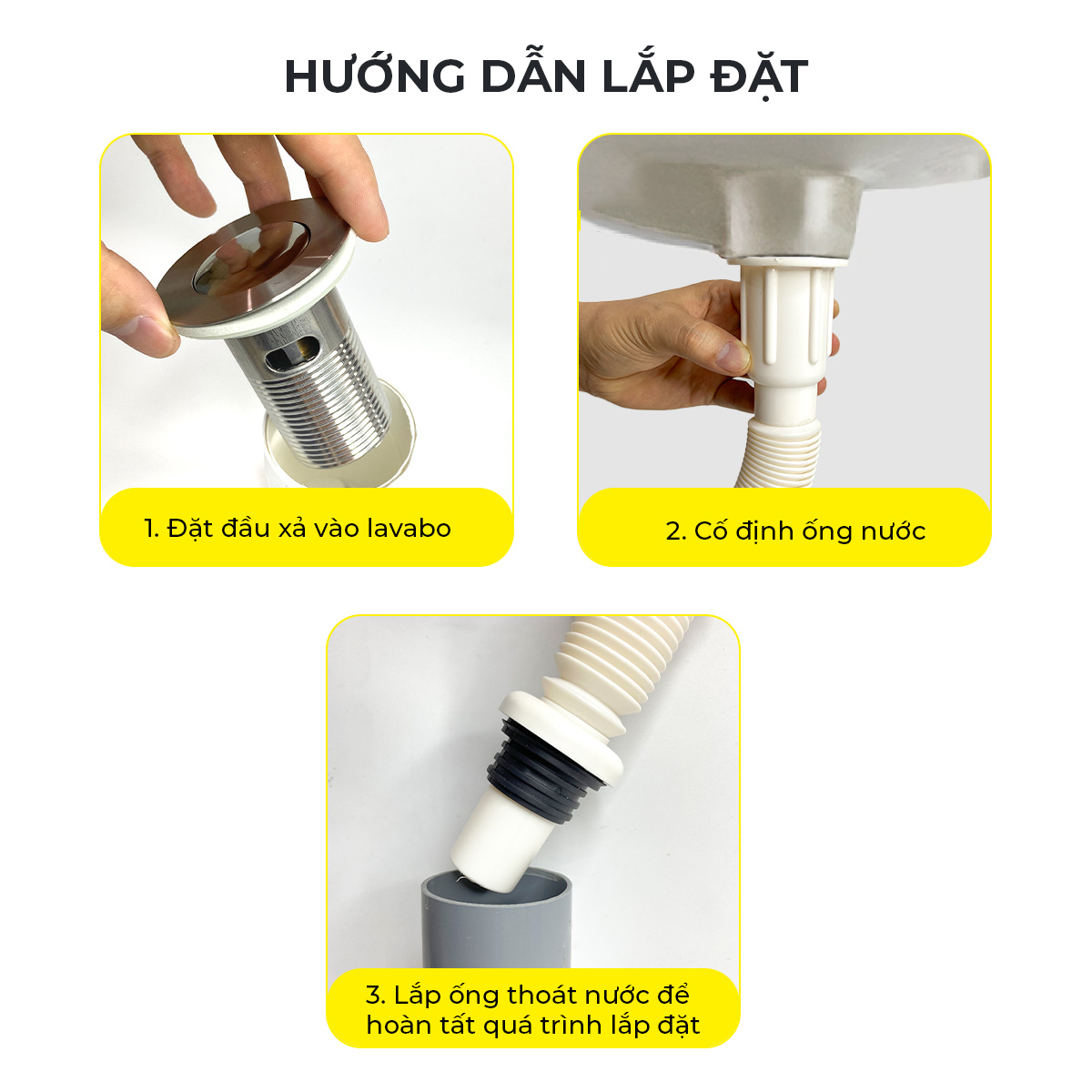 HƯỚNG DẪN LẮP ĐẶT

1. Đặt đầu xả vào lavabo

2. Cố định ống nước

3. Lắp ống thoát nước để hoàn tất quá trình lắp đặt