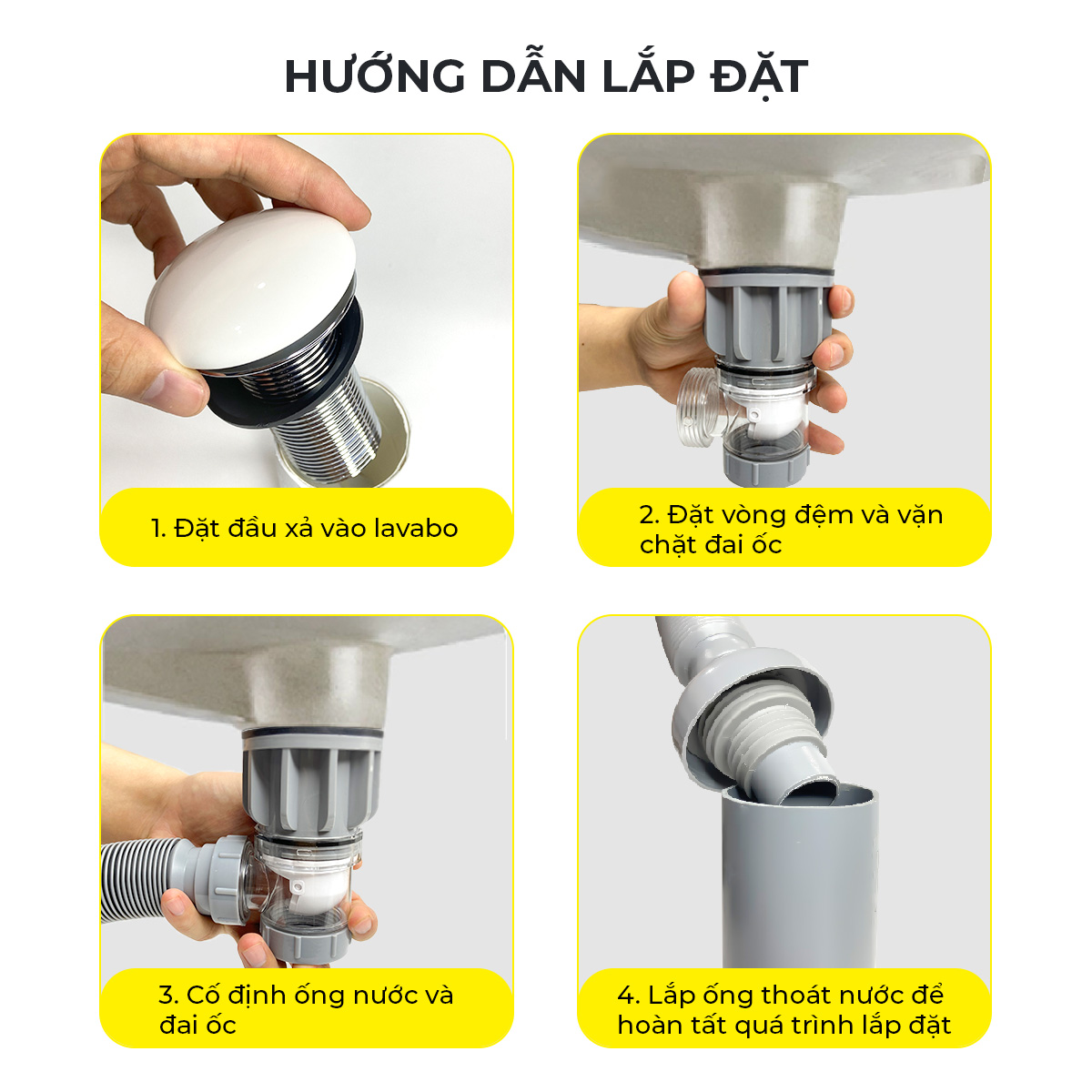 HƯỚNG DẪN LẮP ĐẶT

1. Đặt đầu xả vào lavabo

2. Đặt vòng đệm và vặn chặt đai ốc

3. Cố định ống nước và đai ốc

4. Lắp ống thoát nước để hoàn tất quá trình lắp đặt