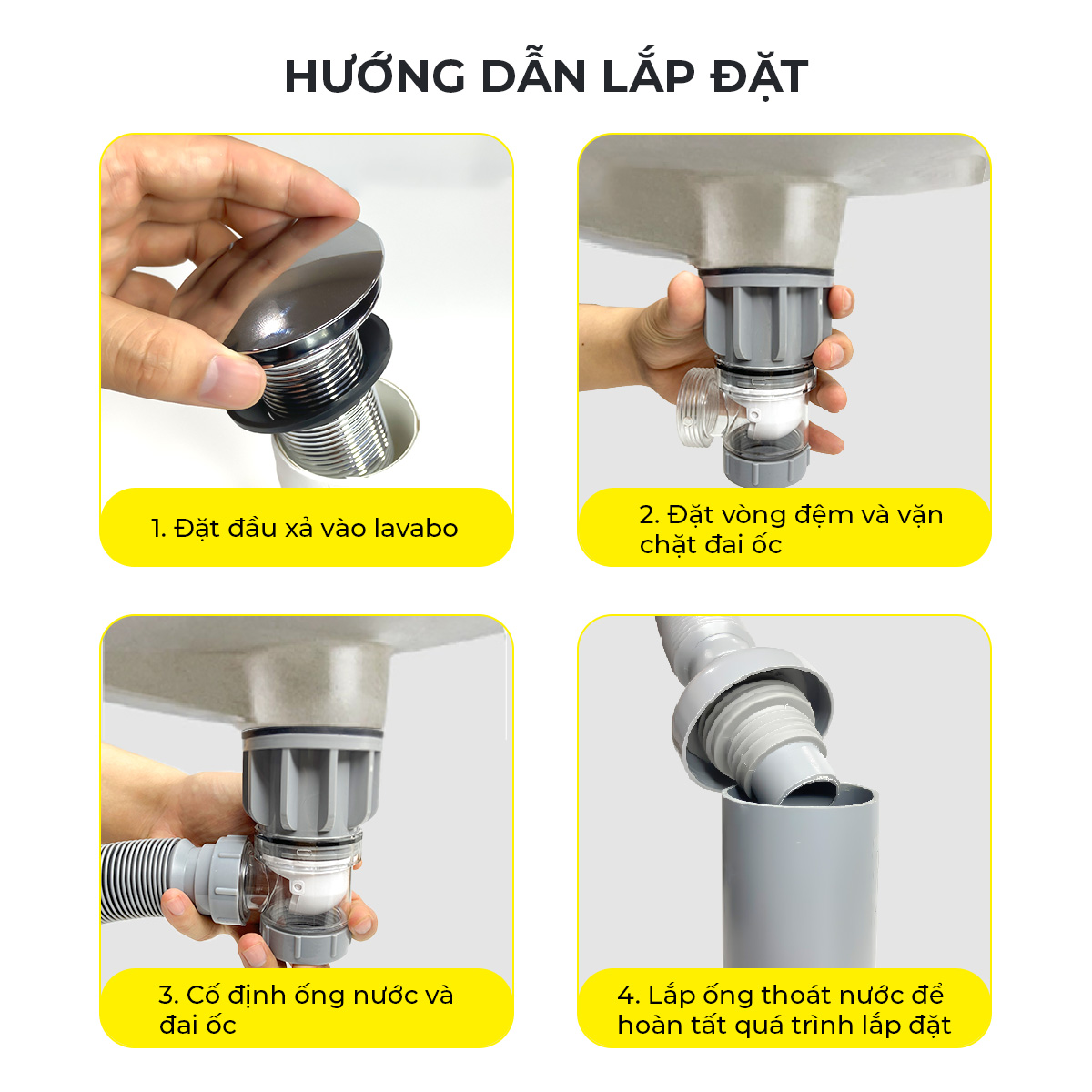 HƯỚNG DẪN LẮP ĐẶT

1. Đặt đầu xả vào lavabo

2. Đặt vòng đệm và vặn chặt đai ốc

3. Cố định ống nước và đai ốc

4. Lắp ống thoát nước để hoàn tất quá trình lắp đặt