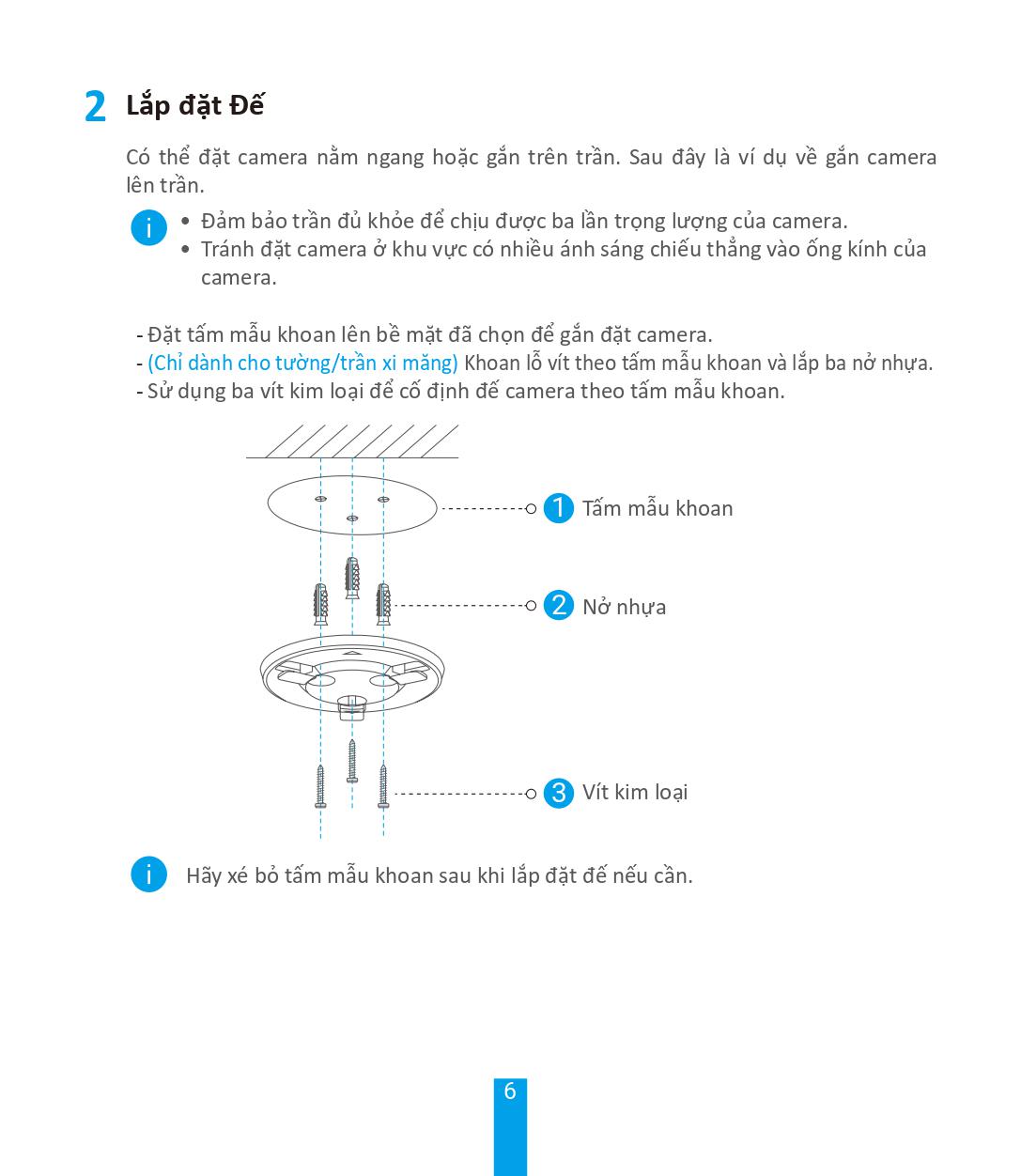 2 Lắp đặt Đế

Có thể đặt camera nằm ngang hoặc gắn trên trần. Sau đây là ví dụ về gắn camera lên trần.

i
• Đảm bảo trần đủ khỏe để chịu được ba lần trọng lượng của camera.
• Tránh đặt camera ở khu vực có nhiều ánh sáng chiếu thẳng vào ống kính của camera.

- Đặt tấm mẫu khoan lên bề mặt đã chọn để gắn đặt camera.
- (Chỉ dành cho tường/trần xi măng) Khoan lỗ vít theo tấm mẫu khoan và lắp ba nở nhựa.
- Sử dụng ba vít kim loại để cố định đế camera theo tấm mẫu khoan.

1 Tấm mẫu khoan

2 Nở nhựa

3 Vít kim loại

i Hãy xé bỏ tấm mẫu khoan sau khi lắp đặt đế nếu cần.

6