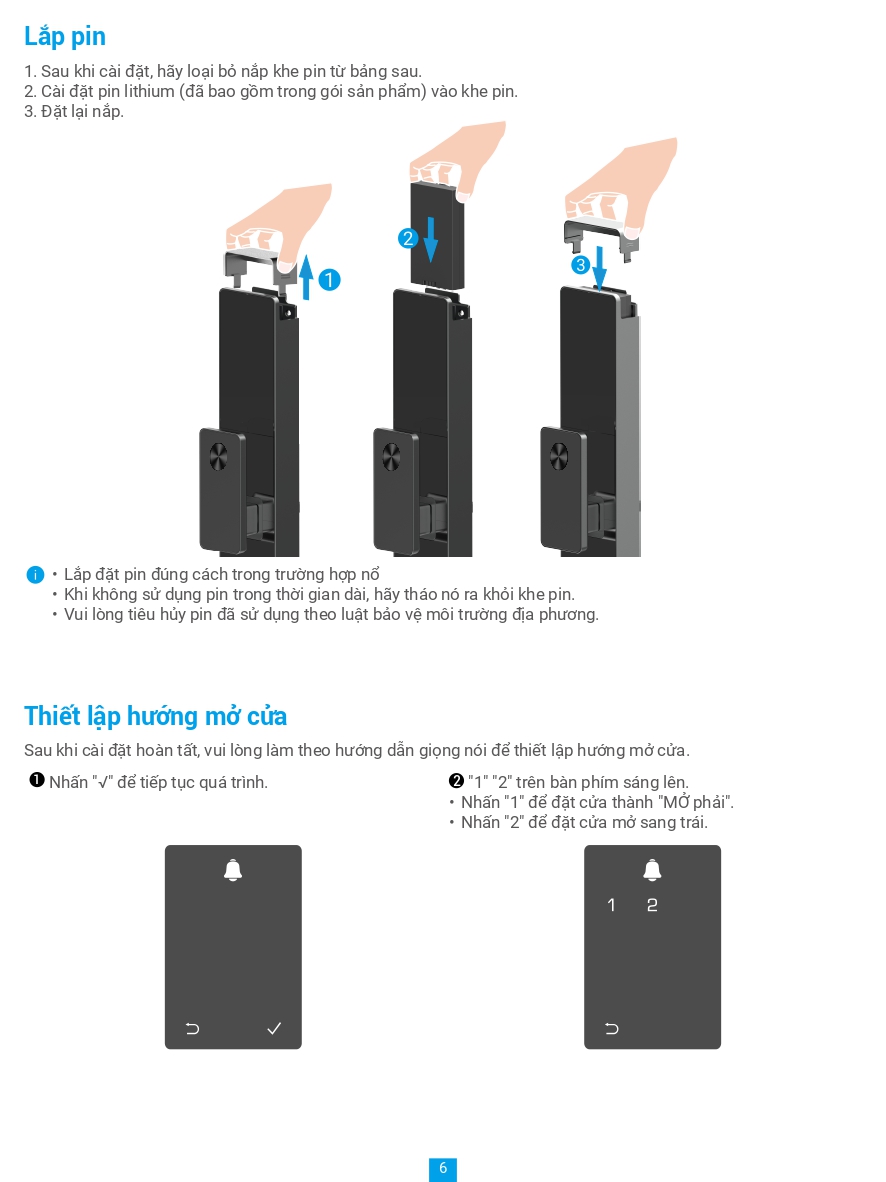 Lắp pin

1. Sau khi cài đặt, hãy loại bỏ nắp khe pin từ bảng sau.
2. Cài đặt pin lithium (đã bao gồm trong gói sản phẩm) vào khe pin.
3. Đặt lại nắp.

1

2

3

• Lắp đặt pin đúng cách trong trường hợp nổ
• Khi không sử dụng pin trong thời gian dài, hãy tháo nó ra khỏi khe pin.
• Vui lòng tiêu hủy pin đã sử dụng theo luật bảo vệ môi trường địa phương.

Thiết lập hướng mở cửa

Sau khi cài đặt hoàn tất, vui lòng làm theo hướng dẫn giọng nói để thiết lập hướng mở cửa.

❶ Nhấn "√" để tiếp tục quá trình.

❷ "1" "2" trên bàn phím sáng lên.
• Nhấn "1" để đặt cửa thành "MỞ phải".
• Nhấn "2" để đặt cửa mở sang trái.

1 2

6