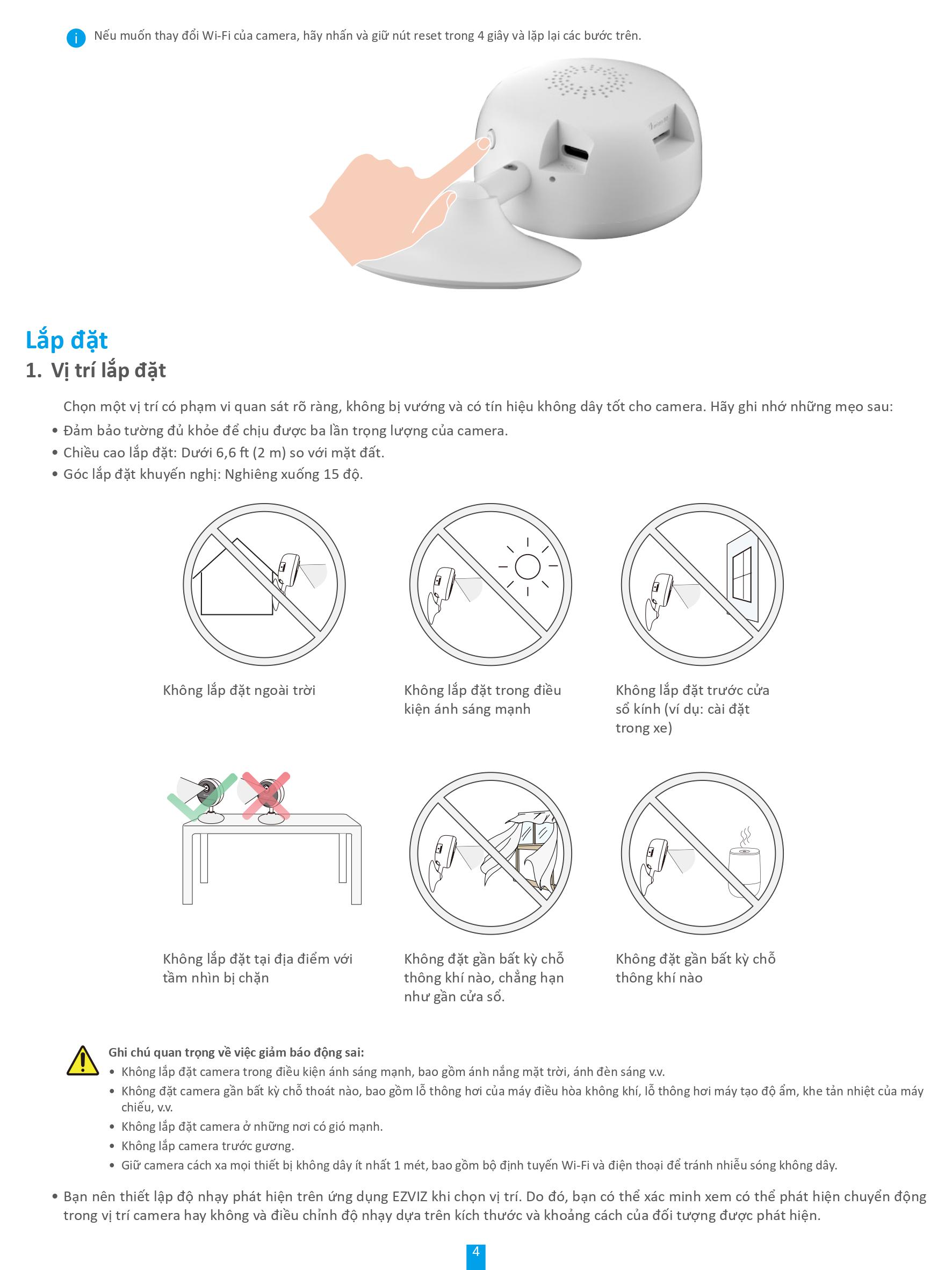 Nếu muốn thay đổi Wi-Fi của camera, hãy nhấn và giữ nút reset trong 4 giây và lặp lại các bước trên.

Lắp đặt

1. Vị trí lắp đặt

Chọn một vị trí có phạm vi quan sát rõ ràng, không bị vướng và có tín hiệu không dây tốt cho camera. Hãy ghi nhớ những mẹo sau:

• Đảm bảo tường đủ khỏe để chịu được ba lần trọng lượng của camera.
• Chiều cao lắp đặt: Dưới 6,6 ft (2 m) so với mặt đất.
• Góc lắp đặt khuyến nghị: Nghiêng xuống 15 độ.

Không lắp đặt ngoài trời

Không lắp đặt trong điều kiện ánh sáng mạnh

Không lắp đặt trước cửa sổ kính (ví dụ: cài đặt trong xe)

Không lắp đặt tại địa điểm với tầm nhìn bị chặn

Không đặt gần bất kỳ chỗ thông khí nào, chẳng hạn như gần cửa sổ.

Không đặt gần bất kỳ chỗ thông khí nào

Ghi chú quan trọng về việc giảm báo động sai:
• Không lắp đặt camera trong điều kiện ánh sáng mạnh, bao gồm ánh nắng mặt trời, ánh đèn sáng v.v.
• Không đặt camera gần bất kỳ chỗ thoát nào, bao gồm lỗ thông hơi của máy điều hòa không khí, lỗ thông hơi máy tạo độ ẩm, khe tản nhiệt của máy chiếu, v.v.
• Không lắp đặt camera ở những nơi có gió mạnh.
• Không lắp camera trước gương.
• Giữ camera cách xa mọi thiết bị không dây ít nhất 1 mét, bao gồm bộ định tuyến Wi-Fi và điện thoại để tránh nhiễu sóng không dây.

• Bạn nên thiết lập độ nhạy phát hiện trên ứng dụng EZVIZ khi chọn vị trí. Do đó, bạn có thể xác minh xem có thể phát hiện chuyển động trong vị trí camera hay không và điều chỉnh độ nhạy dựa trên kích thước và khoảng cách của đối tượng được phát hiện.

4