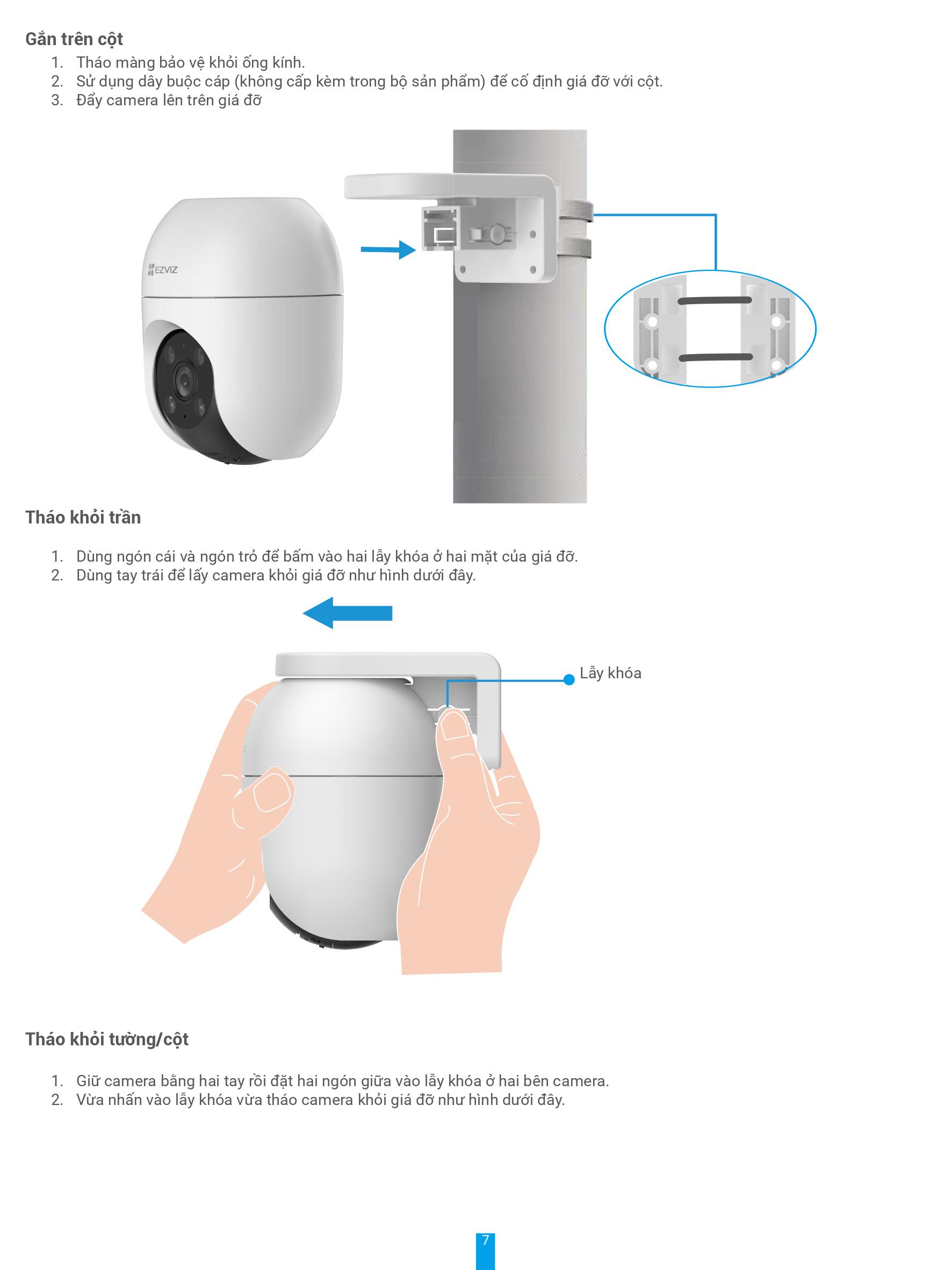 Gắn trên cột
1. Tháo màng bảo vệ khỏi ống kính.
2. Sử dụng dây buộc cáp (không cấp kèm trong bộ sản phẩm) để cố định giá đỡ với cột.
3. Đẩy camera lên trên giá đỡ

EZVIZ

Tháo khỏi trần

1. Dùng ngón cái và ngón trỏ để bấm vào hai lẫy khóa ở hai mặt của giá đỡ.
2. Dùng tay trái để lấy camera khỏi giá đỡ như hình dưới đây.

Lẫy khóa

Tháo khỏi tường/cột

1. Giữ camera bằng hai tay rồi đặt hai ngón giữa vào lẫy khóa ở hai bên camera.
2. Vừa nhấn vào lẫy khóa vừa tháo camera khỏi giá đỡ như hình dưới đây.

7