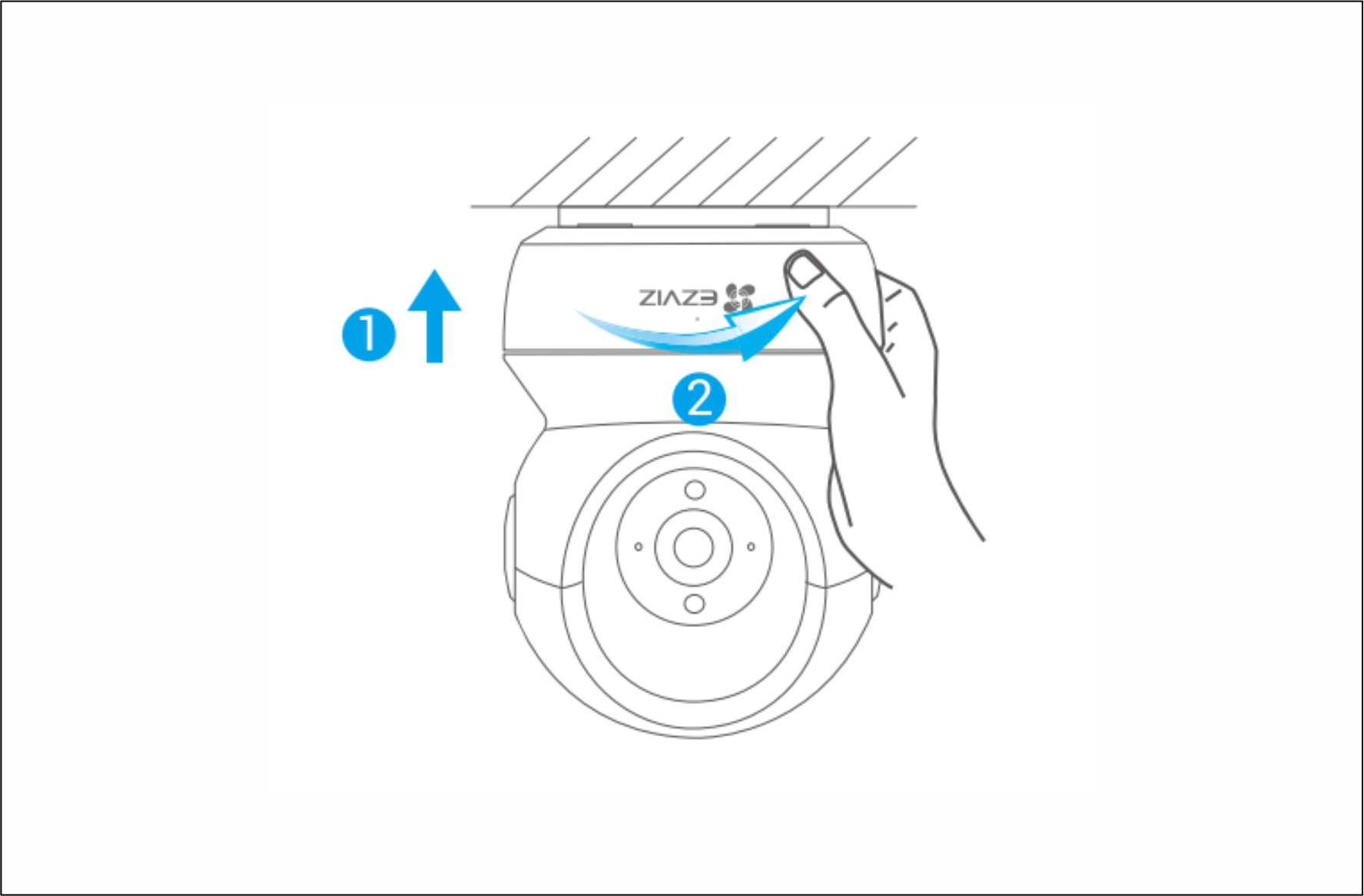 1
EZVIZ
2