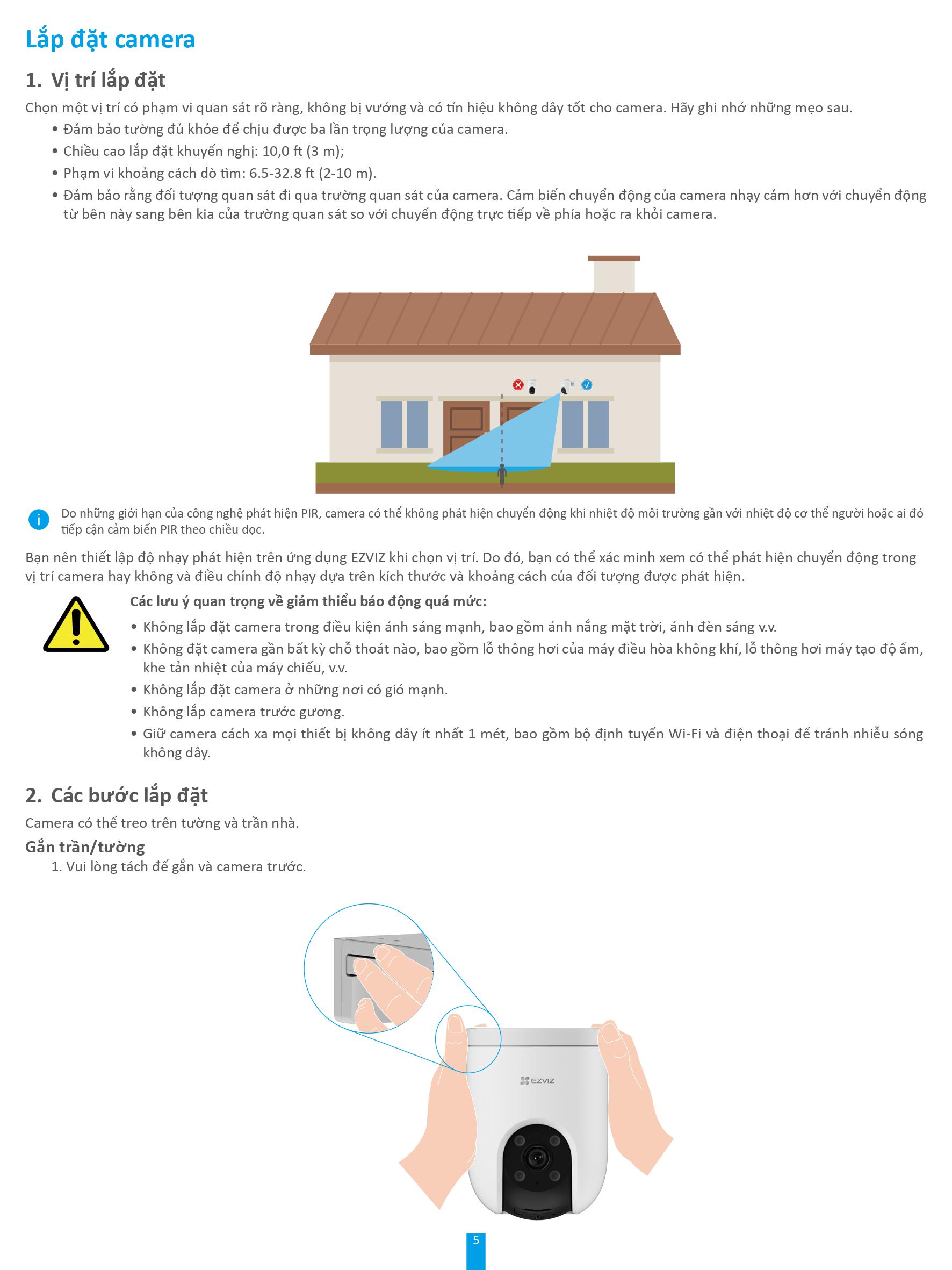 Lắp đặt camera

1. Vị trí lắp đặt

Chọn một vị trí có phạm vi quan sát rõ ràng, không bị vướng và có tín hiệu không dây tốt cho camera. Hãy ghi nhớ những mẹo sau.

• Đảm bảo tường đủ khỏe để chịu được ba lần trọng lượng của camera.
• Chiều cao lắp đặt khuyến nghị: 10,0 ft (3 m);
• Phạm vi khoảng cách dò tìm: 6.5-32.8 ft (2-10 m).
• Đảm bảo rằng đối tượng quan sát đi qua trường quan sát của camera. Cảm biến chuyển động của camera nhạy cảm hơn với chuyển động từ bên này sang bên kia của trường quan sát so với chuyển động trực tiếp về phía hoặc ra khỏi camera.

Do những giới hạn của công nghệ phát hiện PIR, camera có thể không phát hiện chuyển động khi nhiệt độ môi trường gần với nhiệt độ cơ thể người hoặc ai đó tiếp cận cảm biến PIR theo chiều dọc.

Bạn nên thiết lập độ nhạy phát hiện trên ứng dụng EZVIZ khi chọn vị trí. Do đó, bạn có thể xác minh xem có thể phát hiện chuyển động trong vị trí camera hay không và điều chỉnh độ nhạy dựa trên kích thước và khoảng cách của đối tượng được phát hiện.

Các lưu ý quan trọng về giảm thiểu báo động quá mức:
• Không lắp đặt camera trong điều kiện ánh sáng mạnh, bao gồm ánh nắng mặt trời, ánh đèn sáng v.v.
• Không đặt camera gần bất kỳ chỗ thoát nào, bao gồm lỗ thông hơi của máy điều hòa không khí, lỗ thông hơi máy tạo độ ẩm, khe tản nhiệt của máy chiếu, v.v.
• Không lắp đặt camera ở những nơi có gió mạnh.
• Không lắp camera trước gương.
• Giữ camera cách xa mọi thiết bị không dây ít nhất 1 mét, bao gồm bộ định tuyến Wi-Fi và điện thoại để tránh nhiễu sóng không dây.

2. Các bước lắp đặt

Camera có thể treo trên tường và trần nhà.

Gắn trần/tường
1. Vui lòng tách đế gắn và camera trước.

EZVIZ

5