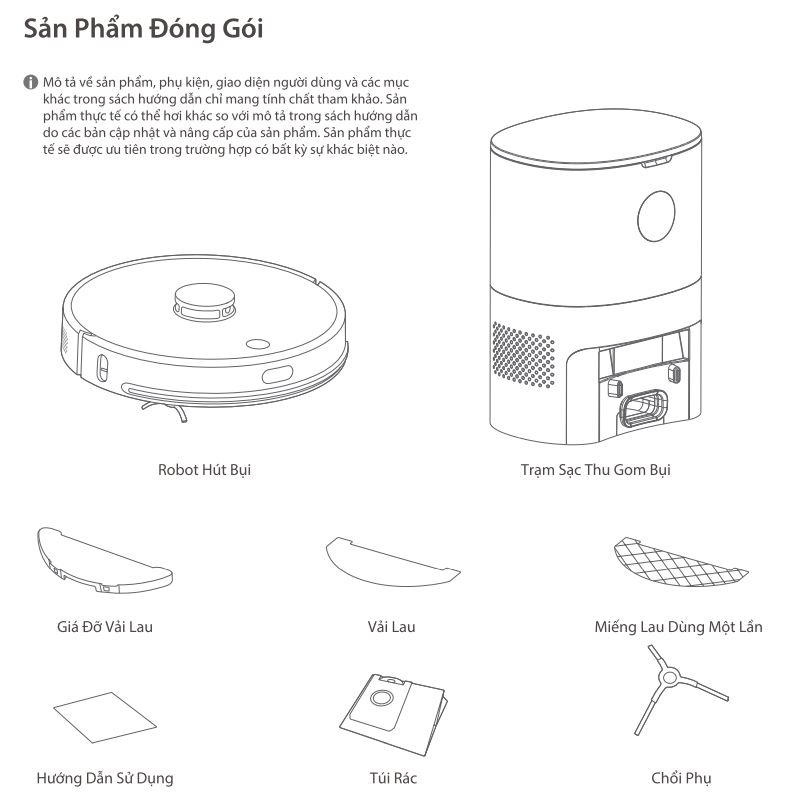 Sản Phẩm Đóng Gói

Mô tả về sản phẩm, phụ kiện, giao diện người dùng và các mục khác trong sách hướng dẫn chỉ mang tính chất tham khảo. Sản phẩm thực tế có thể hơi khác so với mô tả trong sách hướng dẫn do các bản cập nhật và nâng cấp của sản phẩm. Sản phẩm thực tế sẽ được ưu tiên trong trường hợp có bất kỳ sự khác biệt nào.

Robot Hút Bụi

Trạm Sạc Thu Gom Bụi

Giá Đỡ Vải Lau

Vải Lau

Miếng Lau Dùng Một Lần

Hướng Dẫn Sử Dụng

Túi Rác

Chổi Phụ