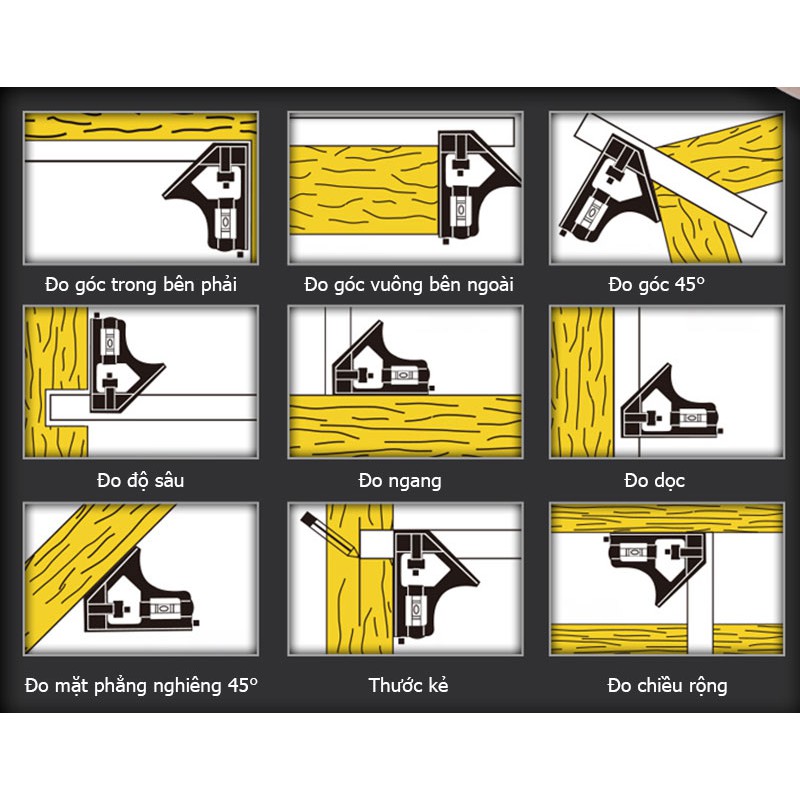 Đo góc trong bên phải

Đo góc vuông bên ngoài

Đo góc 45°

Đo độ sâu

Đo ngang

Đo dọc

Đo mặt phẳng nghiêng 45°

Thước kẻ

Đo chiều rộng