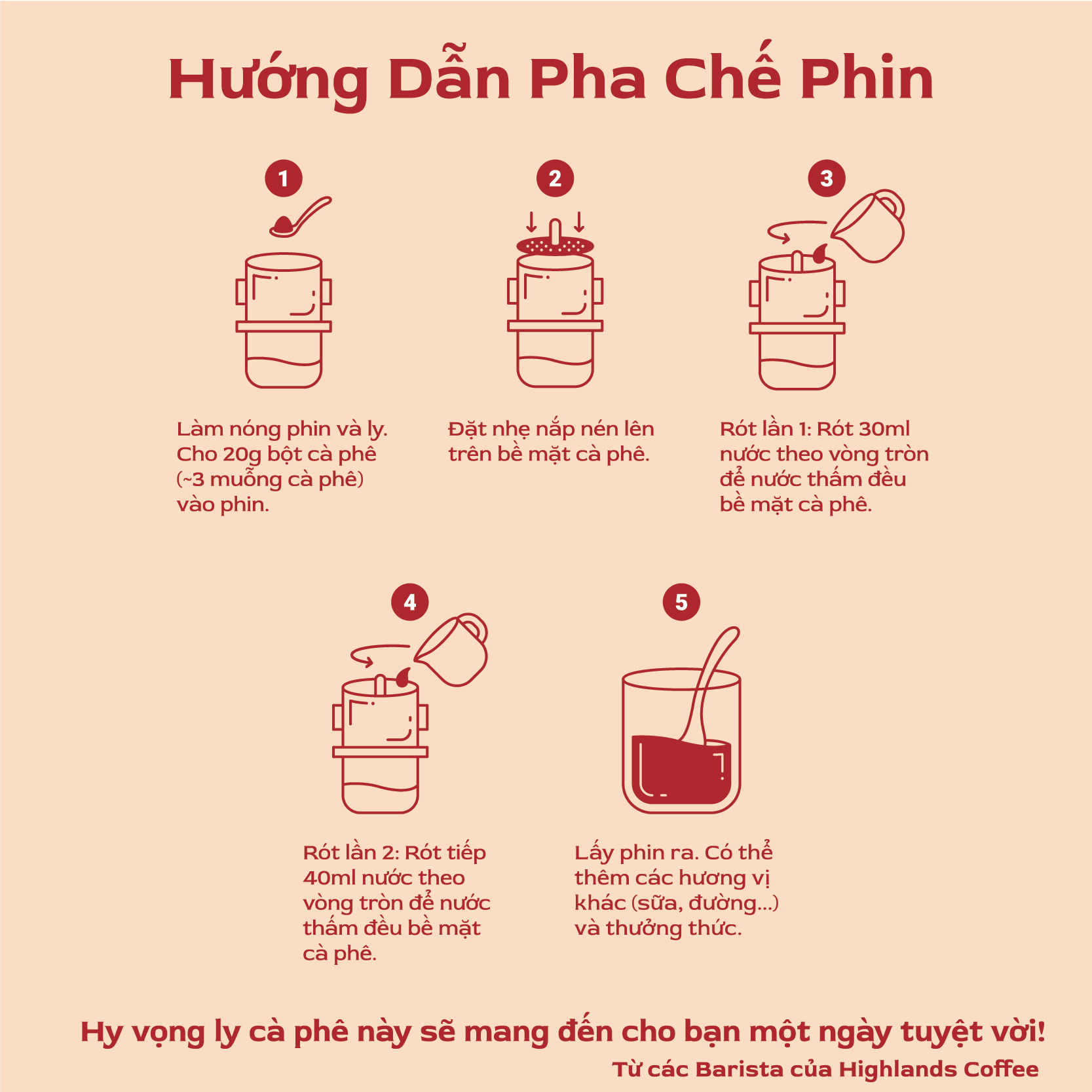 Hướng Dẫn Pha Chế Phin

1

Làm nóng phin và ly. Cho 20g bột cà phê (~3 muỗng cà phê) vào phin.

2

Đặt nhẹ nắp nén lên trên bề mặt cà phê.

3

Rót lần 1: Rót 30ml nước theo vòng tròn để nước thấm đều bề mặt cà phê.

4

Rót lần 2: Rót tiếp 40ml nước theo vòng tròn để nước thấm đều bề mặt cà phê.

5

Lấy phin ra. Có thể thêm các hương vị khác (sữa, đường...) và thưởng thức.

Hy vọng ly cà phê này sẽ mang đến cho bạn một ngày tuyệt vời!

Từ các Barista của Highlands Coffee