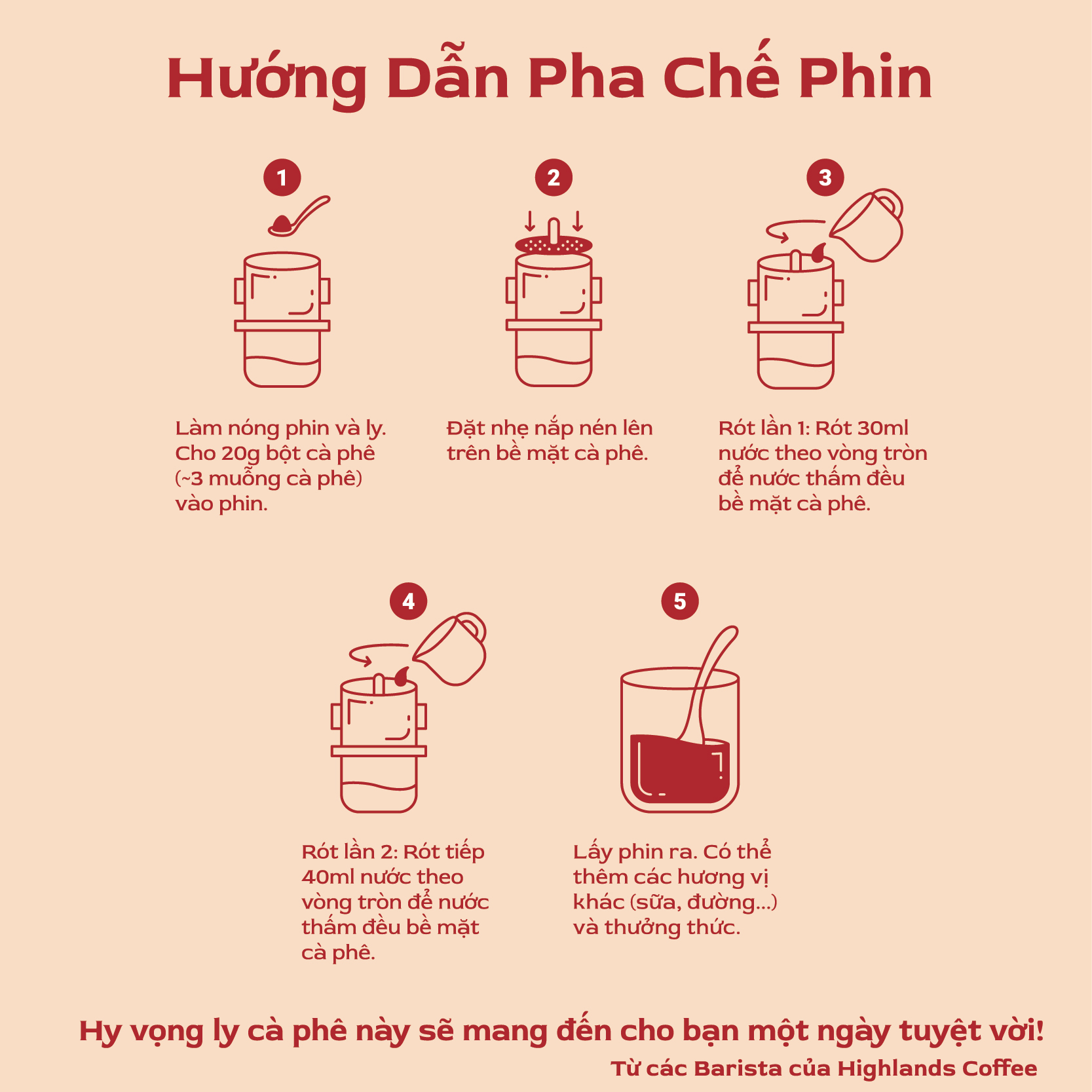 Hướng Dẫn Pha Chế Phin

1

Làm nóng phin và ly. Cho 20g bột cà phê (~3 muỗng cà phê) vào phin.

2

Đặt nhẹ nắp nén lên trên bề mặt cà phê.

3

Rót lần 1: Rót 30ml nước theo vòng tròn để nước thấm đều bề mặt cà phê.

4

Rót lần 2: Rót tiếp 40ml nước theo vòng tròn để nước thấm đều bề mặt cà phê.

5

Lấy phin ra. Có thể thêm các hương vị khác (sữa, đường...) và thưởng thức.

Hy vọng ly cà phê này sẽ mang đến cho bạn một ngày tuyệt vời!

Từ các Barista của Highlands Coffee