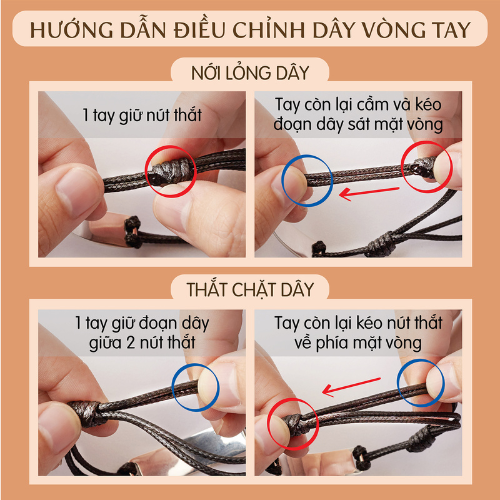 HƯỚNG DẪN ĐIỀU CHỈNH DÂY VÒNG TAY

NỚI LỎNG DÂY

1 tay giữ nút thắt

Tay còn lại cầm và kéo đoạn dây sát mặt vòng

THẮT CHẶT DÂY

1 tay giữ đoạn dây giữa 2 nút thắt

Tay còn lại kéo nút thắt về phía mặt vòng