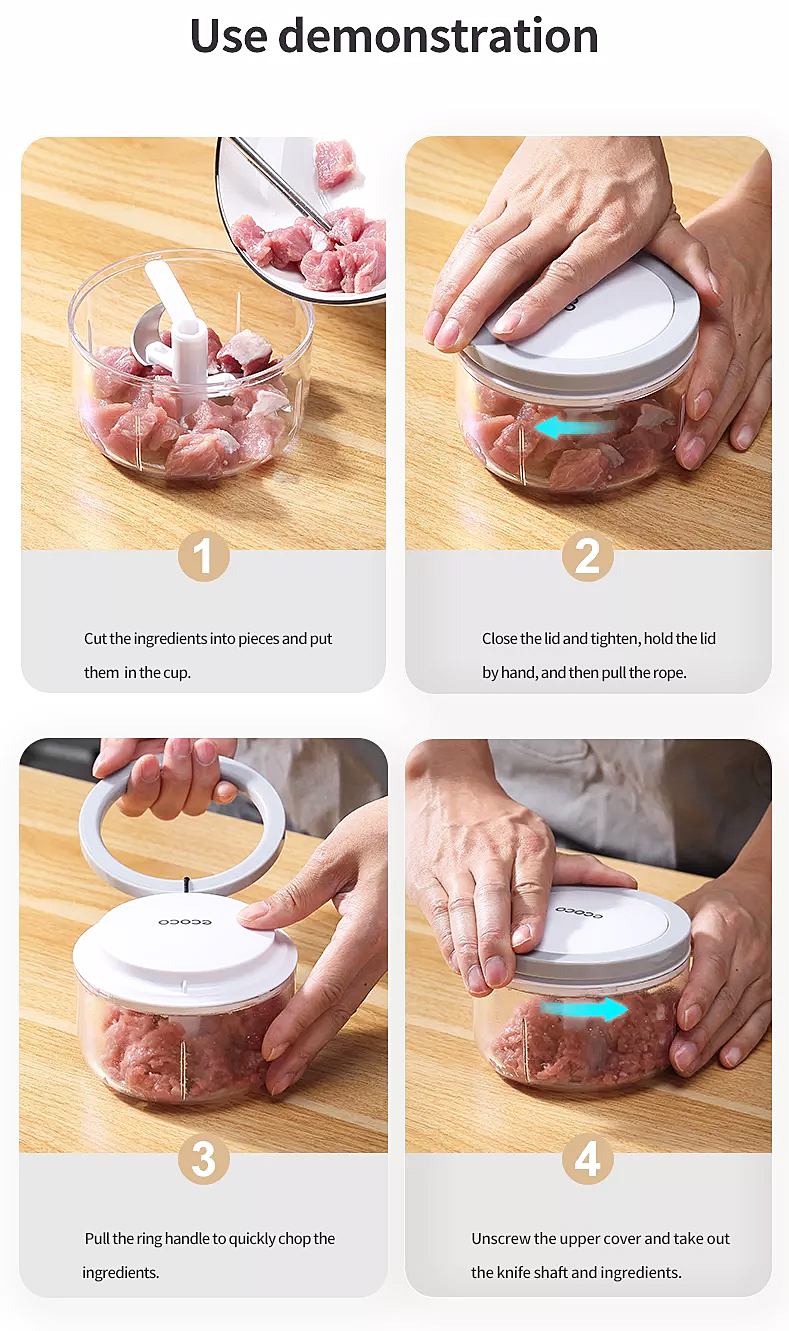 Use demonstration

1

Cut the ingredients into pieces and put them in the cup.

2

Close the lid and tighten, hold the lid by hand, and then pull the rope.

ecoco

3

Pull the ring handle to quickly chop the ingredients.

ecoco

4

Unscrew the upper cover and take out the knife shaft and ingredients.