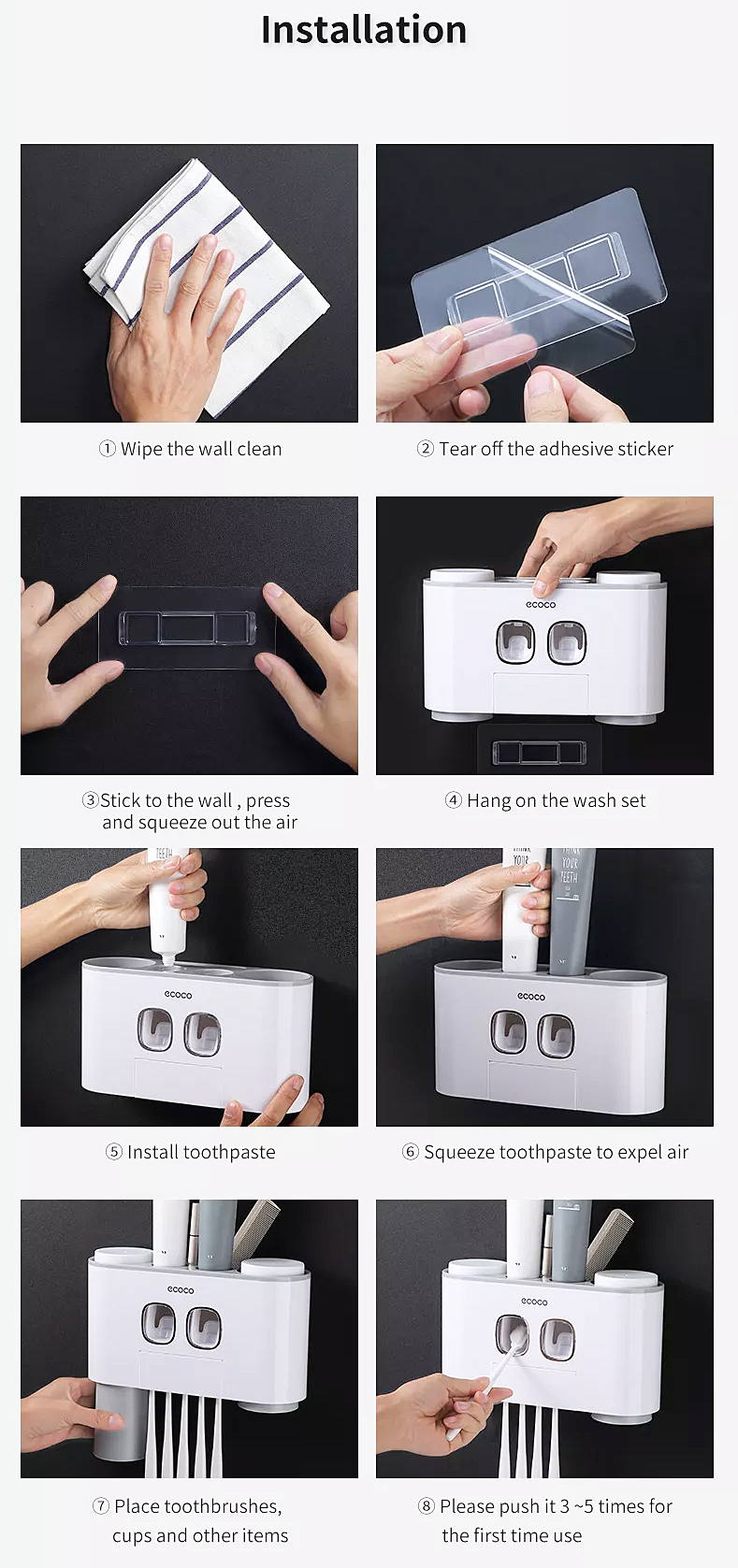 Installation

① Wipe the wall clean

② Tear off the adhesive sticker

③Stick to the wall , press and squeeze out the air

ecoco

④ Hang on the wash set

TEETH

ecoco

⑤ Install toothpaste

YOUR

THINK YOUR TEETH

ecoco

⑥ Squeeze toothpaste to expel air

ecoco

⑦ Place toothbrushes, cups and other items

ecoco

⑧ Please push it 3 ~5 times for the first time use