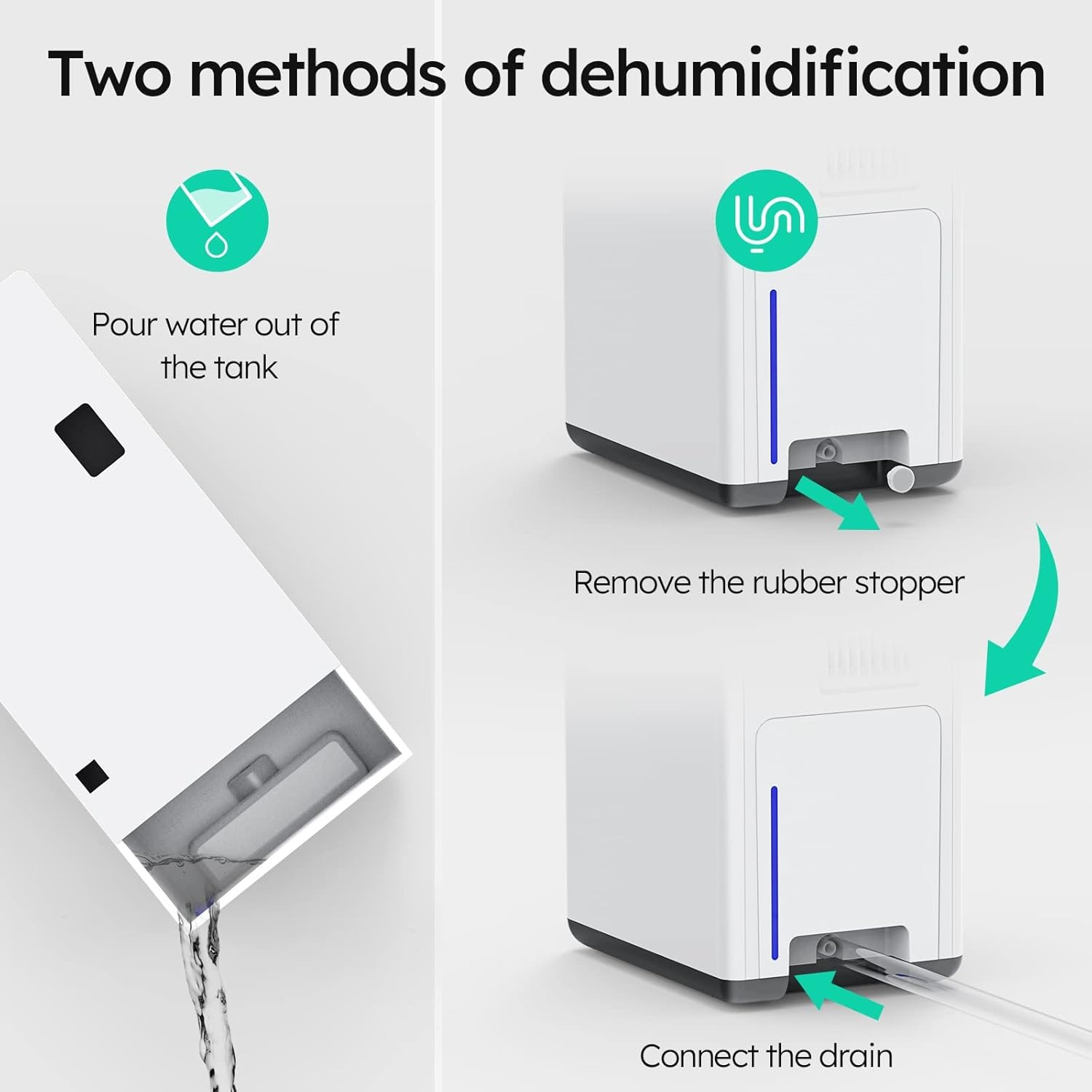 Two methods of dehumidification

Pour water out of the tank

Remove the rubber stopper

Connect the drain