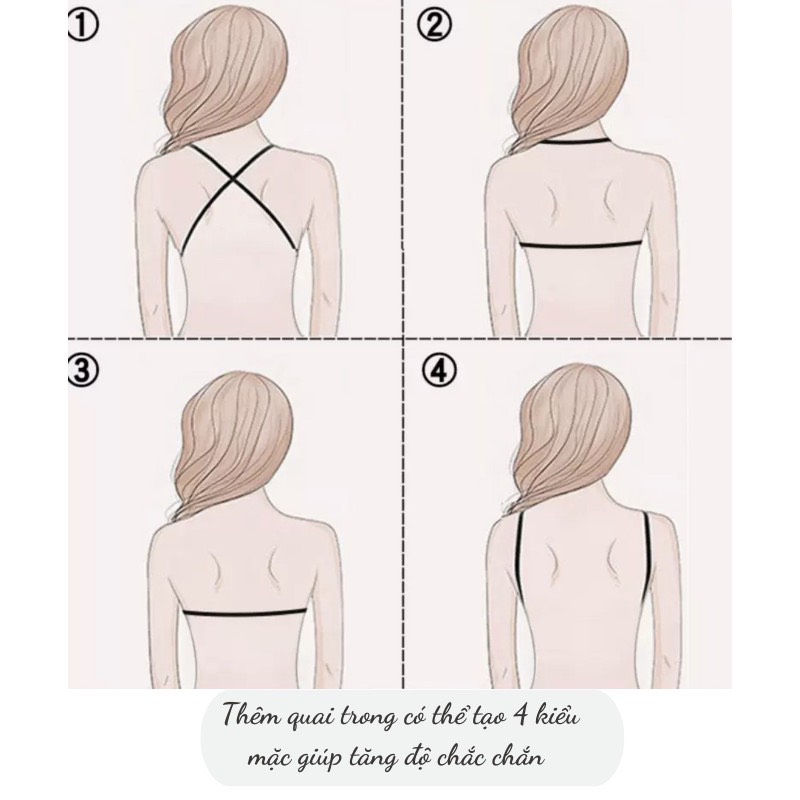 ①

②

③

④

Thêm quai trong có thể tạo 4 kiểu mặc giúp tăng độ chắc chắn