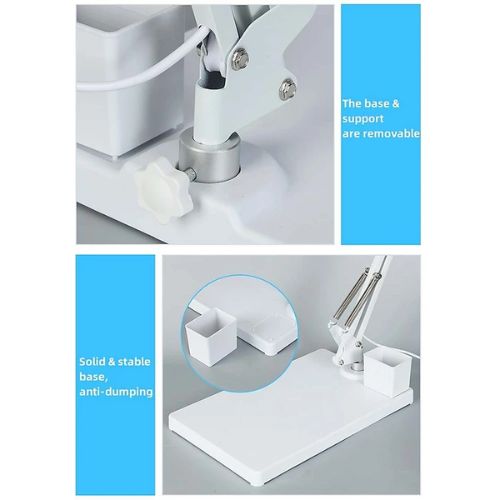 The base & support are removable

Solid & stable base, anti-dumping