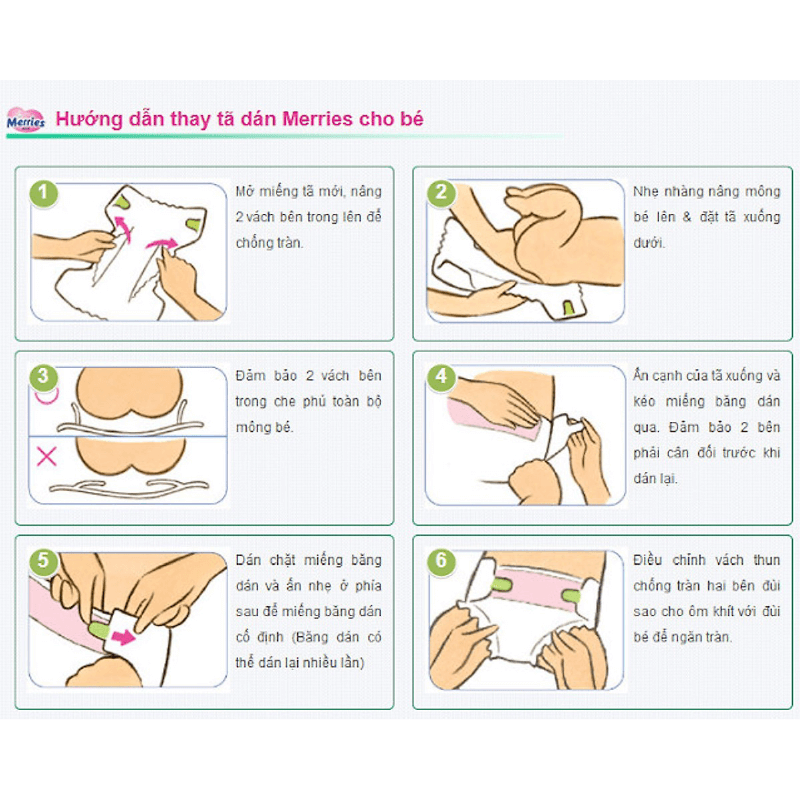 Merries

Hướng dẫn thay tã dán Merries cho bé

1

Mở miếng tã mới, nâng 2 vách bên trong lên để chống tràn.

2

Nhẹ nhàng nâng mông bé lên & đặt tã xuống dưới.

3

Đảm bảo 2 vách bên trong che phủ toàn bộ mông bé.

4

Ấn cạnh của tã xuống và kéo miếng băng dán qua. Đảm bảo 2 bên phải cân đối trước khi dán lại.

5

Dán chặt miếng băng dán và ấn nhẹ ở phía sau để miếng băng dán cố định (Băng dán có thể dán lại nhiều lần)

6

Điều chỉnh vách thun chống tràn hai bên đùi sao cho ôm khít với đùi bé để ngăn tràn.