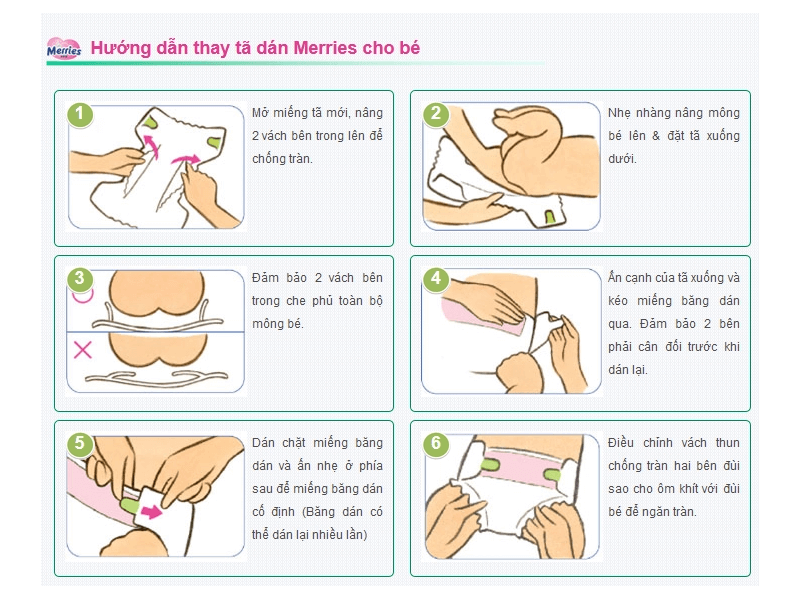 Merries

Hướng dẫn thay tã dán Merries cho bé

1

Mở miếng tã mới, nâng 2 vách bên trong lên để chống tràn.

2

Nhẹ nhàng nâng mông bé lên & đặt tã xuống dưới.

3

Đảm bảo 2 vách bên trong che phủ toàn bộ mông bé.

4

Ấn cạnh của tã xuống và kéo miếng băng dán qua. Đảm bảo 2 bên phải cân đối trước khi dán lại.

5

Dán chặt miếng băng dán và ấn nhẹ ở phía sau để miếng băng dán cố định (Băng dán có thể dán lại nhiều lần)

6

Điều chỉnh vách thun chống tràn hai bên đùi sao cho ôm khít với đùi bé để ngăn tràn.