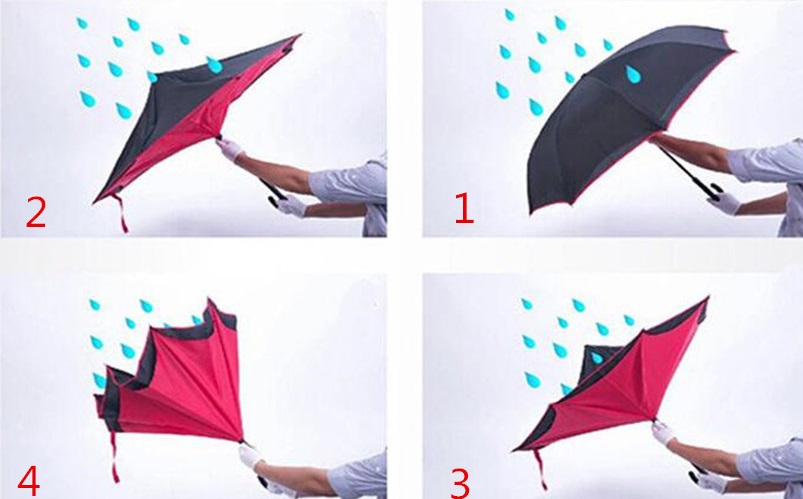 2

1

4

3