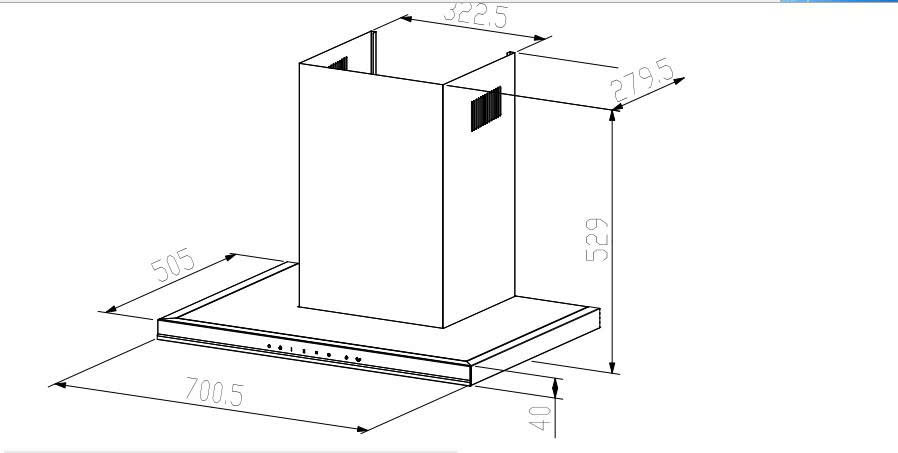 322.5
279.5
529
505
700.5
40