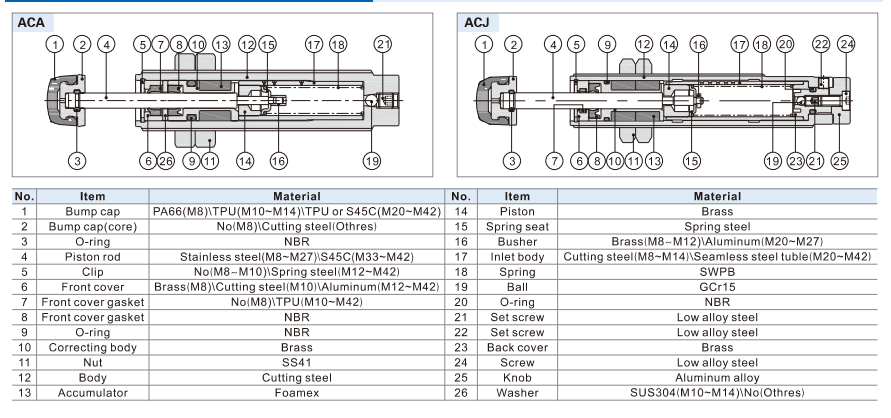 ACA

1 2 4 5 7 8 10 13 12 15 17 18 21

3 6 26 9 11 14 16 19

ACJ

1 2 4 5 9 12 14 16 17 18 20 22 24

3 7 6 8 10 11 13 15 19 23 21 25

| No. | Item | Material | No. | Item | Material |
|---|---|---|---|---|---|
| 1 | Bump cap | PA66(M8)\TPU(M10~M14)\TPU or S45C(M20~M42) | 14 | Piston | Brass |
| 2 | Bump cap(core) | No(M8)\Cutting steel(Othres) | 15 | Spring seat | Spring steel |
| 3 | O-ring | NBR | 16 | Busher | Brass(M8~M12)\Aluminum(M20~M27) |
| 4 | Piston rod | Stainless steel(M8~M27)\S45C(M33~M42) | 17 | Inlet body | Cutting steel(M8~M14)\Seamless steel tuble(M20~M42) |
| 5 | Clip | No(M8~M10)\Spring steel(M12~M42) | 18 | Spring | SWPB |
| 6 | Front cover | Brass(M8)\Cutting steel(M10)\Aluminum(M12~M42) | 19 | Ball | GCr15 |
| 7 | Front cover gasket | No(M8)\TPU(M10~M42) | 20 | O-ring | NBR |
| 8 | Front cover gasket | NBR | 21 | Set screw | Low alloy steel |
| 9 | O-ring | NBR | 22 | Set screw | Low alloy steel |
| 10 | Correcting body | Brass | 23 | Back cover | Brass |
| 11 | Nut | SS41 | 24 | Screw | Low alloy steel |
| 12 | Body | Cutting steel | 25 | Knob | Aluminum alloy |
| 13 | Accumulator | Foamex | 26 | Washer | SUS304(M10~M14)\No(Othres) |