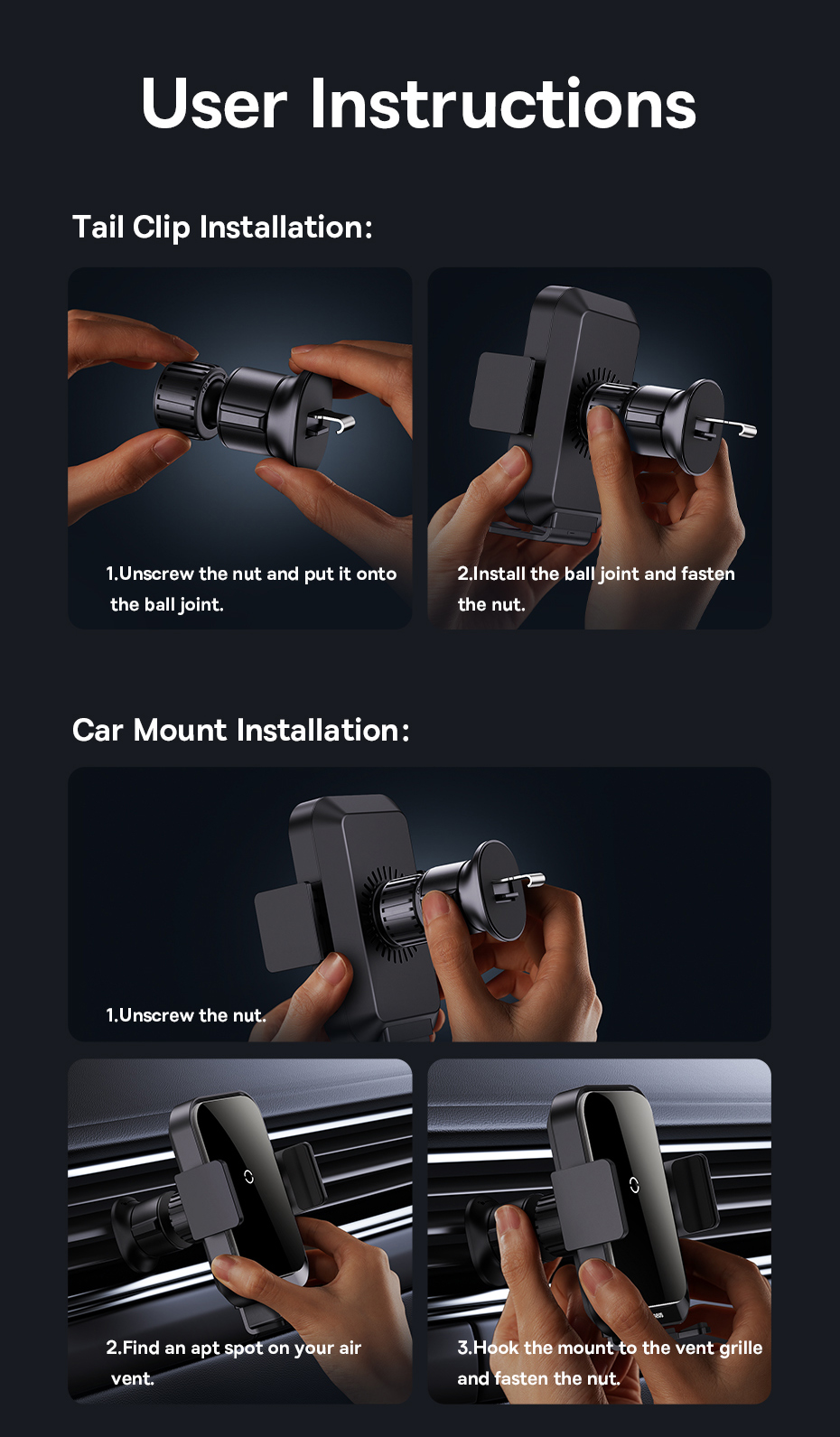 User Instructions

Tail Clip Installation:

1.Unscrew the nut and put it onto the ball joint.

2.Install the ball joint and fasten the nut.

Car Mount Installation:

1.Unscrew the nut.

2.Find an apt spot on your air vent.

3.Hook the mount to the vent grille and fasten the nut.