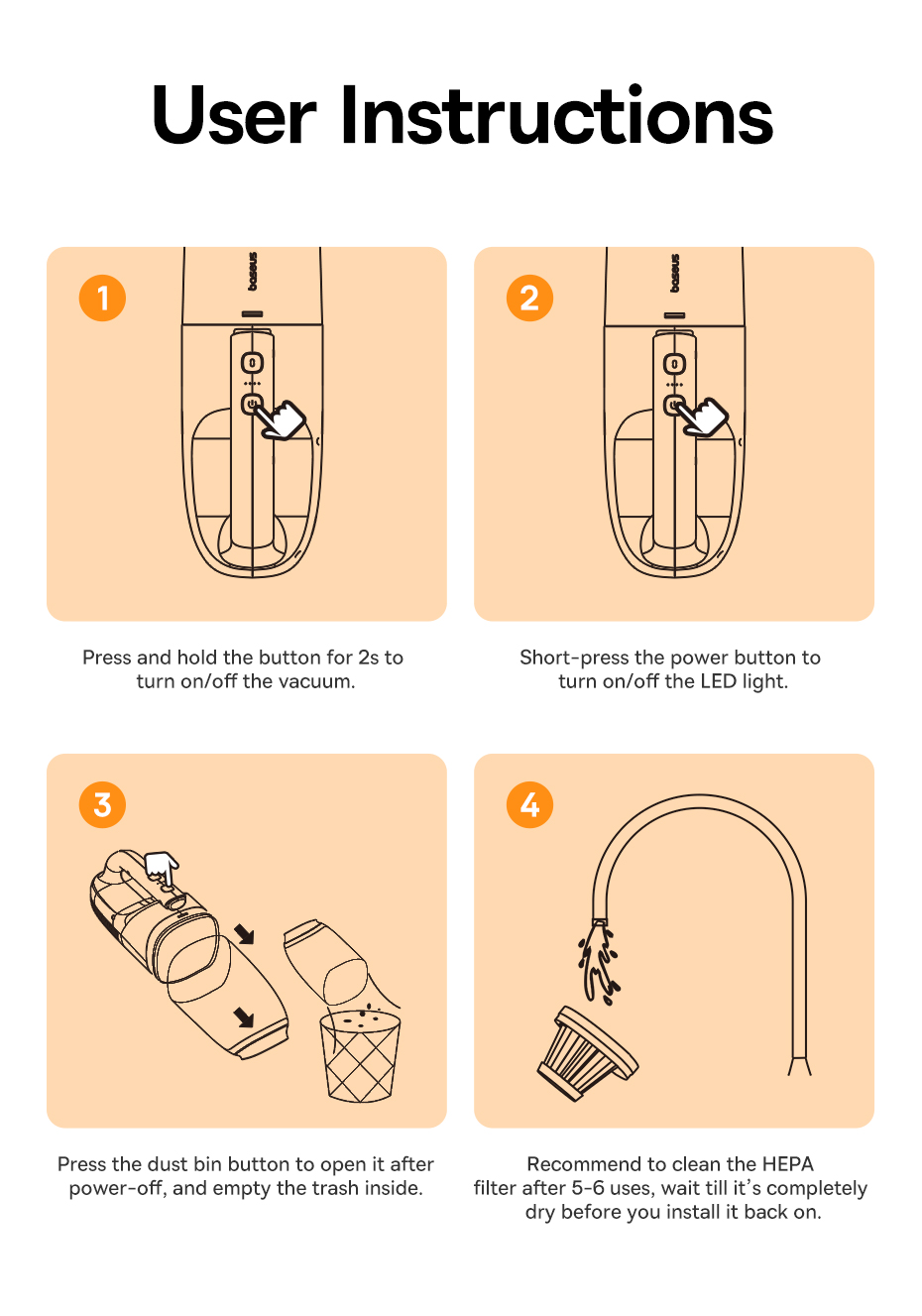 User Instructions

1

baseus

Press and hold the button for 2s to turn on/off the vacuum.

2

baseus

Short-press the power button to turn on/off the LED light.

3

Press the dust bin button to open it after power-off, and empty the trash inside.

4

Recommend to clean the HEPA filter after 5-6 uses, wait till it's completely dry before you install it back on.