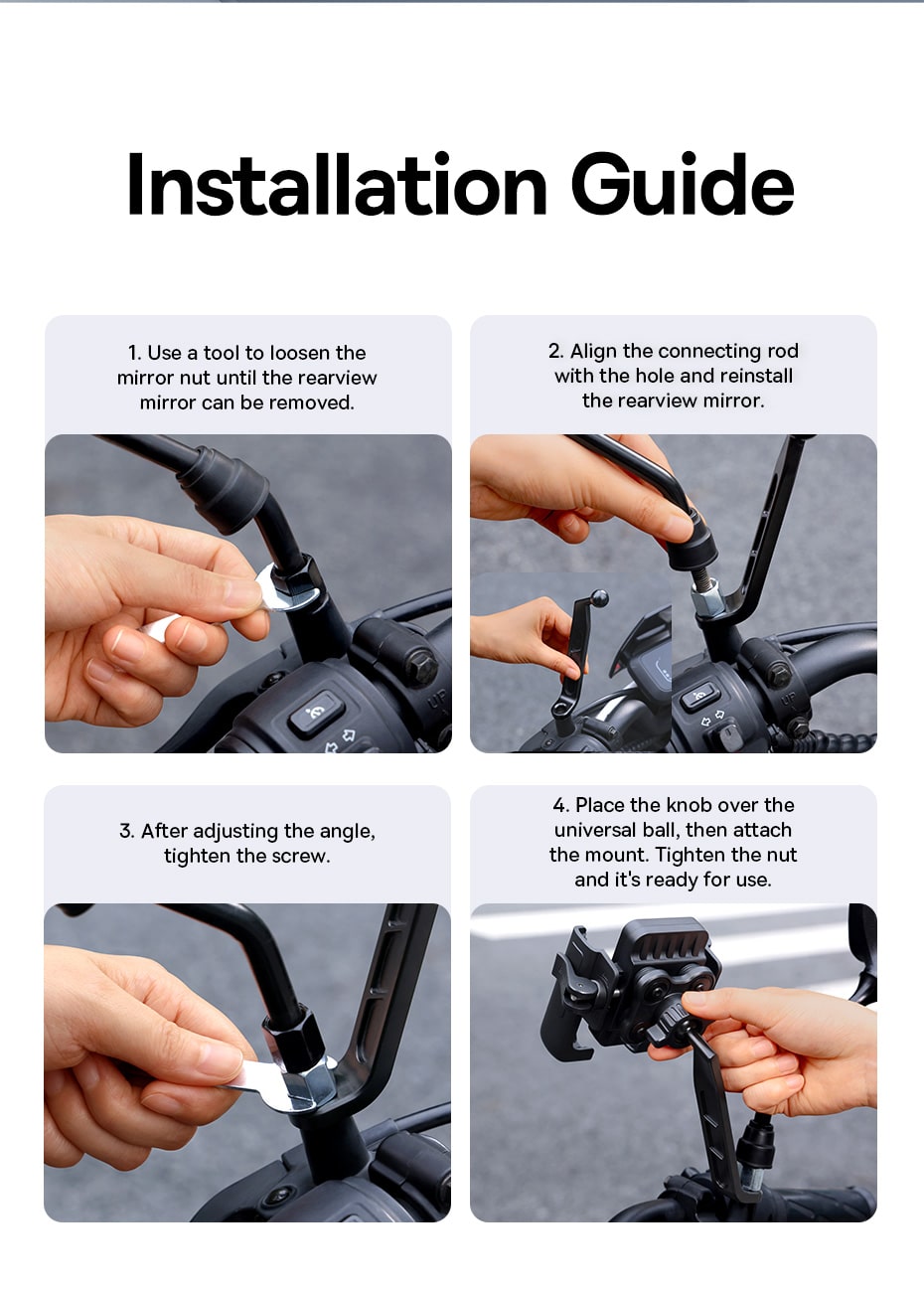 Installation Guide

1. Use a tool to loosen the mirror nut until the rearview mirror can be removed.

2. Align the connecting rod with the hole and reinstall the rearview mirror.

3. After adjusting the angle, tighten the screw.

4. Place the knob over the universal ball, then attach the mount. Tighten the nut and it's ready for use.