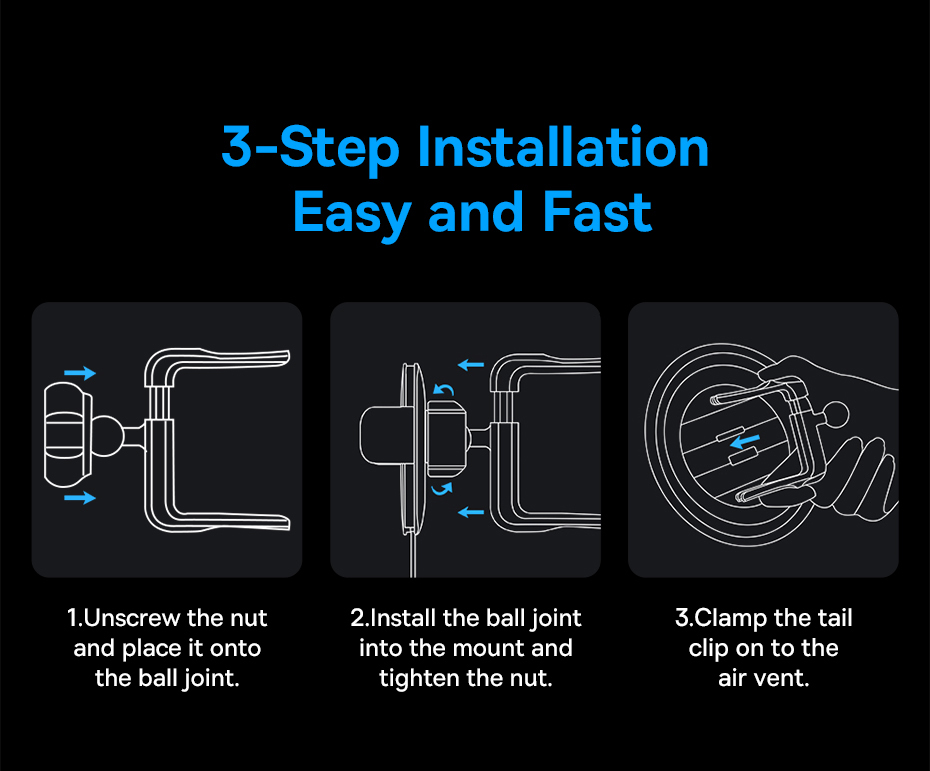 3-Step Installation
Easy and Fast

1.Unscrew the nut and place it onto the ball joint.

2.Install the ball joint into the mount and tighten the nut.

3.Clamp the tail clip on to the air vent.