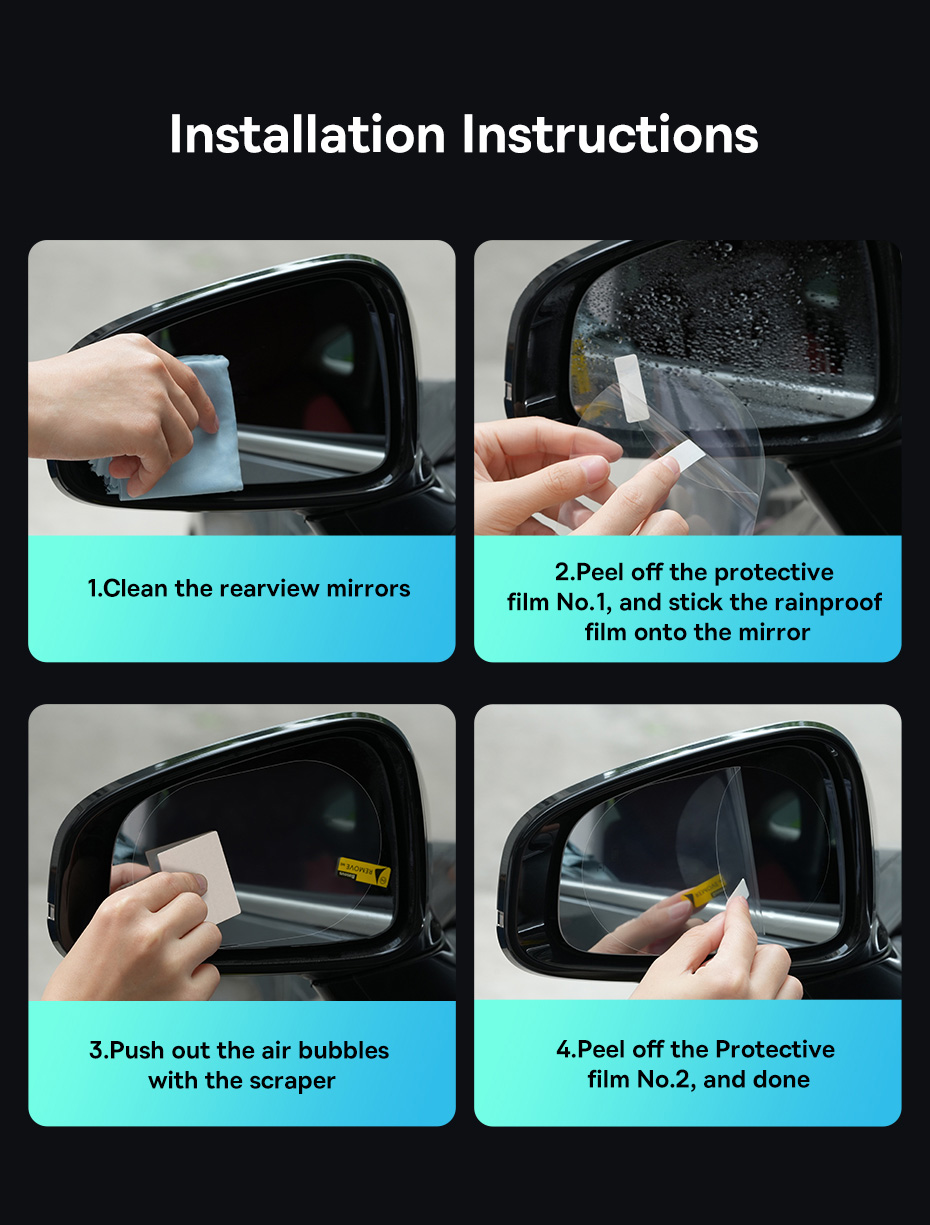 Installation Instructions

1.Clean the rearview mirrors

2.Peel off the protective film No.1, and stick the rainproof film onto the mirror

REMOVE

3.Push out the air bubbles with the scraper

4.Peel off the Protective film No.2, and done