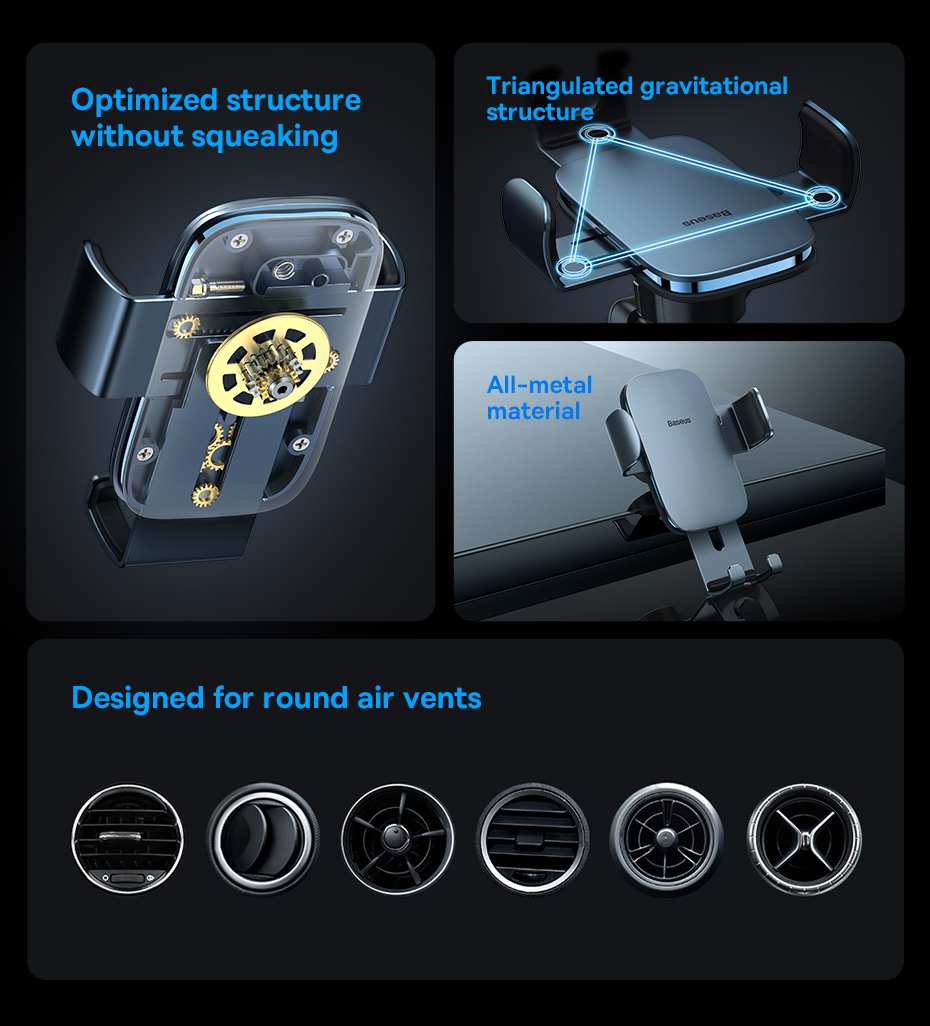 Optimized structure without squeaking

Triangulated gravitational structure

Baseus

All-metal material

Baseus

Designed for round air vents