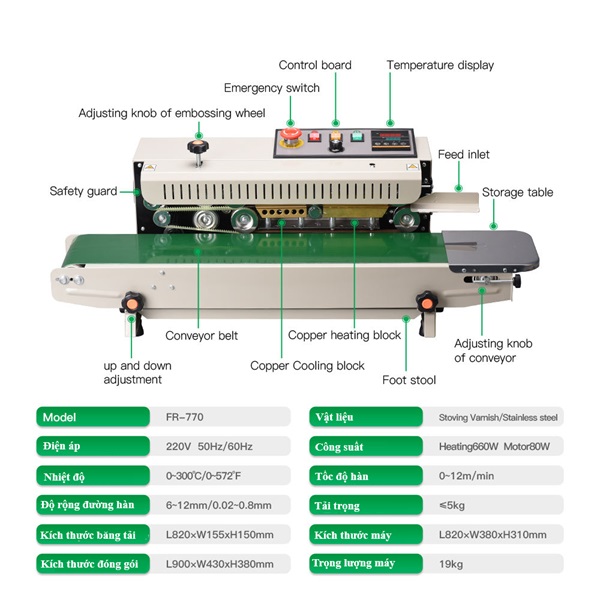 Control board
Temperature display
Emergency switch
Adjusting knob of embossing wheel
Feed inlet
Safety guard
Storage table
Conveyor belt
Copper heating block
Adjusting knob of conveyor
up and down adjustment
Copper Cooling block
Foot stool

| Model | FR-770 |
|---|---|
| Điện áp | 220V 50Hz/60Hz |
| Nhiệt độ | 0~300℃/0~572℉ |
| Độ rộng đường hàn | 6~12mm/0.02~0.8mm |
| Kích thước băng tải | L820×W155×H150mm |
| Kích thước đóng gói | L900×W430×H380mm |

| Vật liệu | Stoving Varnish/Stainless steel |
|---|---|
| Công suất | Heating660W Motor80W |
| Tốc độ hàn | 0~12m/min |
| Tải trọng | ≤5kg |
| Kích thước máy | L820×W380×H310mm |
| Trọng lượng máy | 19kg |