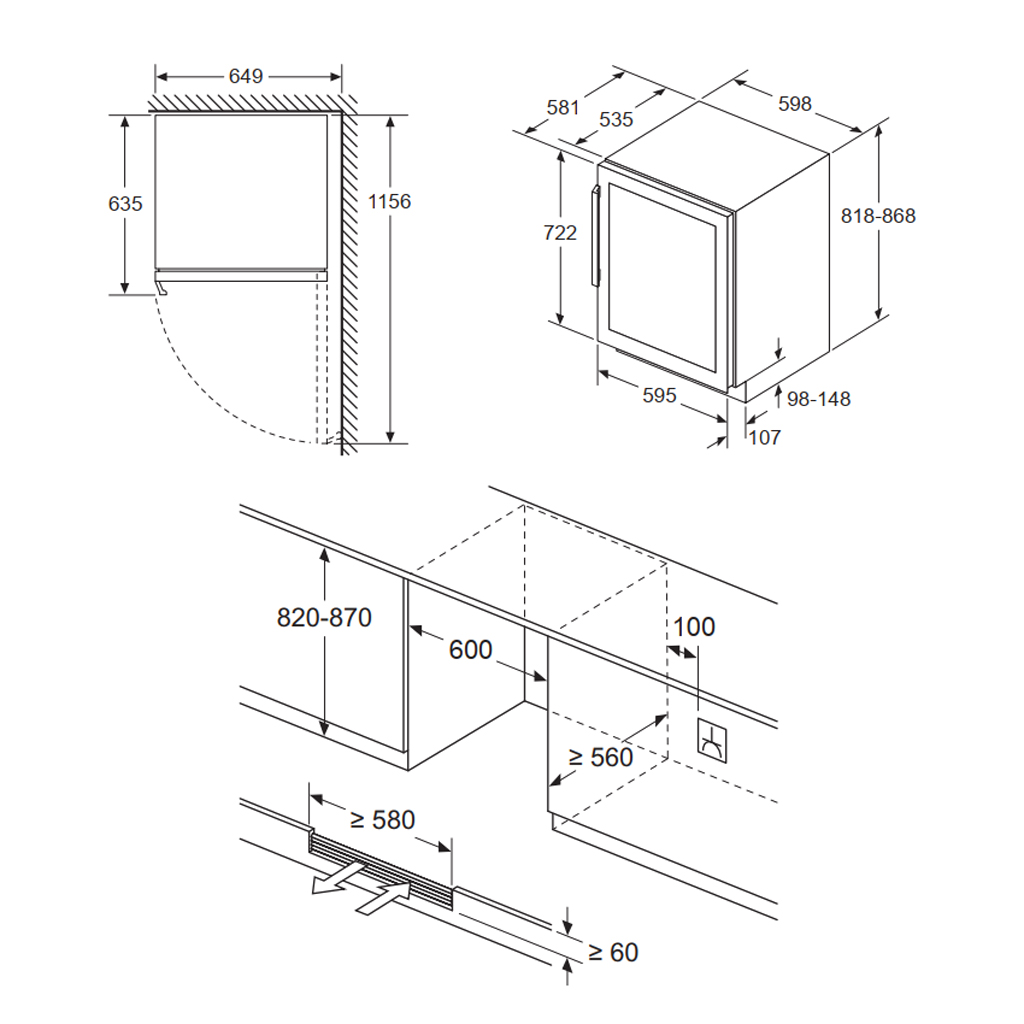 649
635
1156
581
535
598
722
818-868
595
98-148
107
820-870
600
100
≥ 560
≥ 580
≥ 60