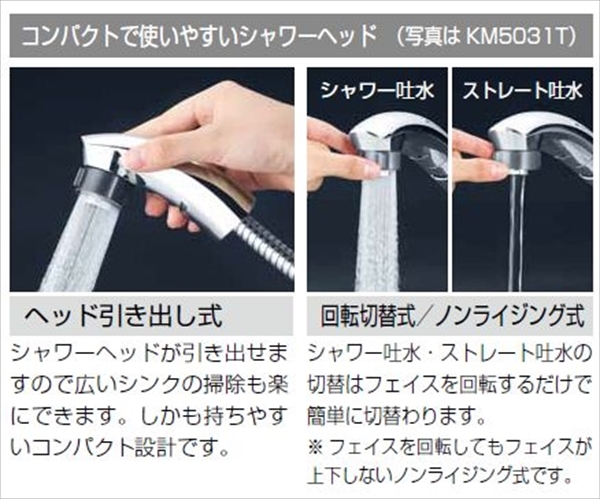 コンパクトで使いやすいシャワーヘッド　(写真は KM5031T)

シャワー吐水

ストレート吐水

ヘッド引き出し式

シャワーヘッドが引き出せますので広いシンクの掃除も楽にできます。しかも持ちやすいコンパクト設計です。

回転切替式／ノンライジング式

シャワー吐水・ストレート吐水の切替はフェイスを回転するだけで簡単に切替わります。

※ フェイスを回転してもフェイスが上下しないノンライジング式です。