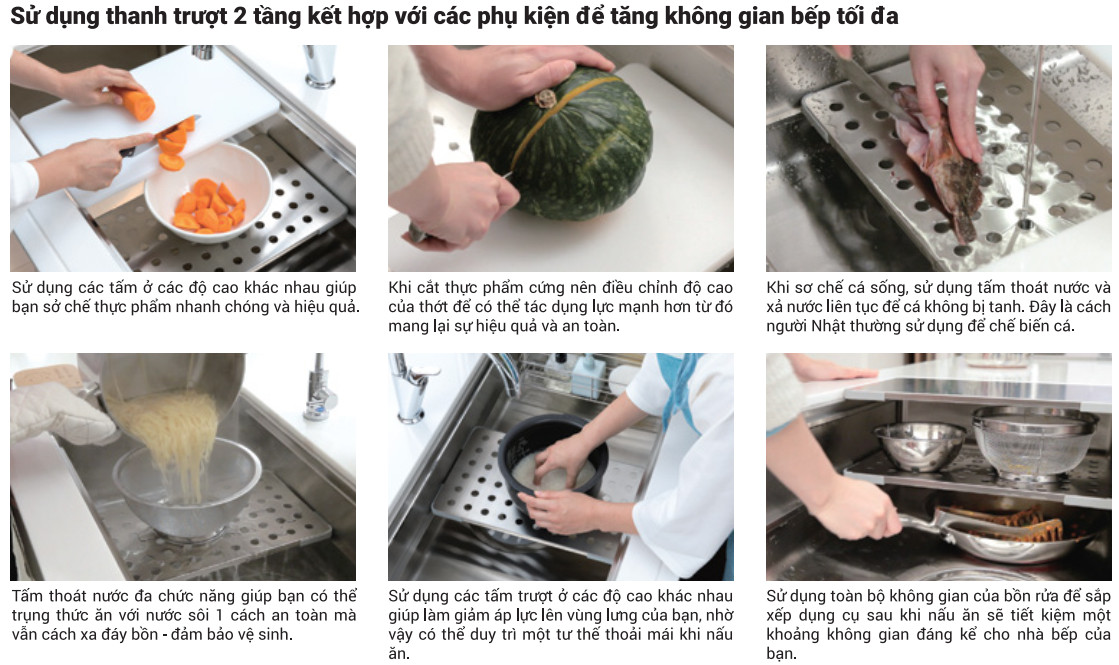 Sử dụng thanh trượt 2 tầng kết hợp với các phụ kiện để tăng không gian bếp tối đa

Sử dụng các tấm ở các độ cao khác nhau giúp bạn sở chế thực phẩm nhanh chóng và hiệu quả.

Khi cắt thực phẩm cứng nên điều chỉnh độ cao của thớt để có thể tác dụng lực mạnh hơn từ đó mang lại sự hiệu quả và an toàn.

Khi sơ chế cá sống, sử dụng tấm thoát nước và xả nước liên tục để cá không bị tanh. Đây là cách người Nhật thường sử dụng để chế biến cá.

Tấm thoát nước đa chức năng giúp bạn có thể trụng thức ăn với nước sôi 1 cách an toàn mà vẫn cách xa đáy bồn - đảm bảo vệ sinh.

Sử dụng các tấm trượt ở các độ cao khác nhau giúp làm giảm áp lực lên vùng lưng của bạn, nhờ vậy có thể duy trì một tư thế thoải mái khi nấu ăn.

Sử dụng toàn bộ không gian của bồn rửa để sắp xếp dụng cụ sau khi nấu ăn sẽ tiết kiệm một khoảng không gian đáng kể cho nhà bếp của bạn.