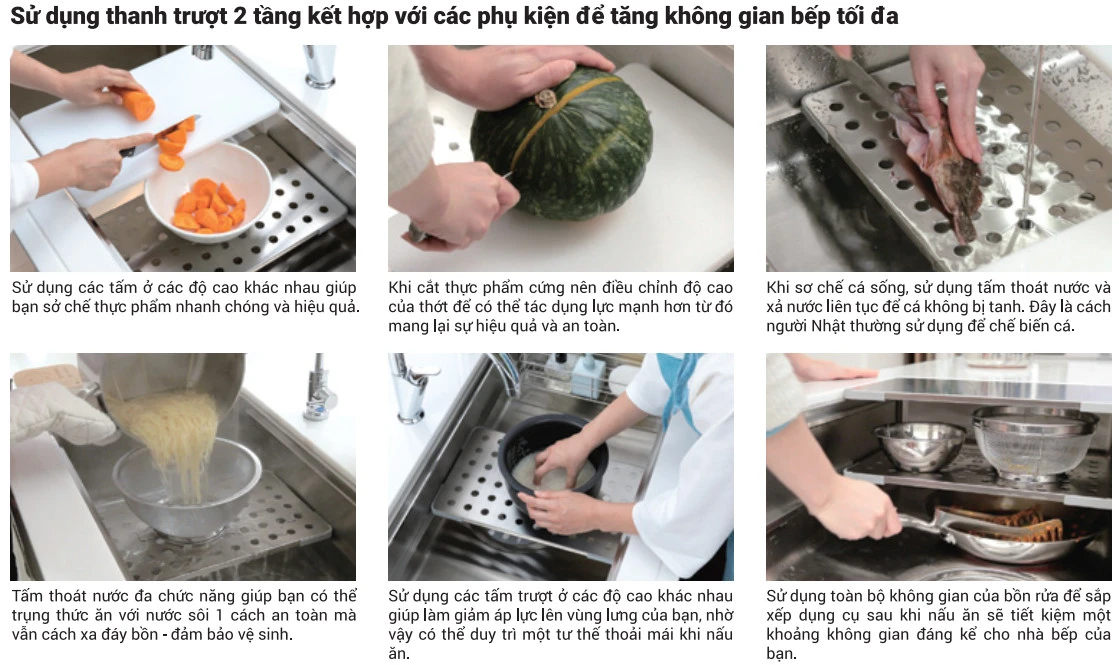 Sử dụng thanh trượt 2 tầng kết hợp với các phụ kiện để tăng không gian bếp tối đa

Sử dụng các tấm ở các độ cao khác nhau giúp bạn sở chế thực phẩm nhanh chóng và hiệu quả.

Khi cắt thực phẩm cứng nên điều chỉnh độ cao của thớt để có thể tác dụng lực mạnh hơn từ đó mang lại sự hiệu quả và an toàn.

Khi sơ chế cá sống, sử dụng tấm thoát nước và xả nước liên tục để cá không bị tanh. Đây là cách người Nhật thường sử dụng để chế biến cá.

Tấm thoát nước đa chức năng giúp bạn có thể trụng thức ăn với nước sôi 1 cách an toàn mà vẫn cách xa đáy bồn - đảm bảo vệ sinh.

Sử dụng các tấm trượt ở các độ cao khác nhau giúp làm giảm áp lực lên vùng lưng của bạn, nhờ vậy có thể duy trì một tư thế thoải mái khi nấu ăn.

Sử dụng toàn bộ không gian của bồn rửa để sắp xếp dụng cụ sau khi nấu ăn sẽ tiết kiệm một khoảng không gian đáng kể cho nhà bếp của bạn.