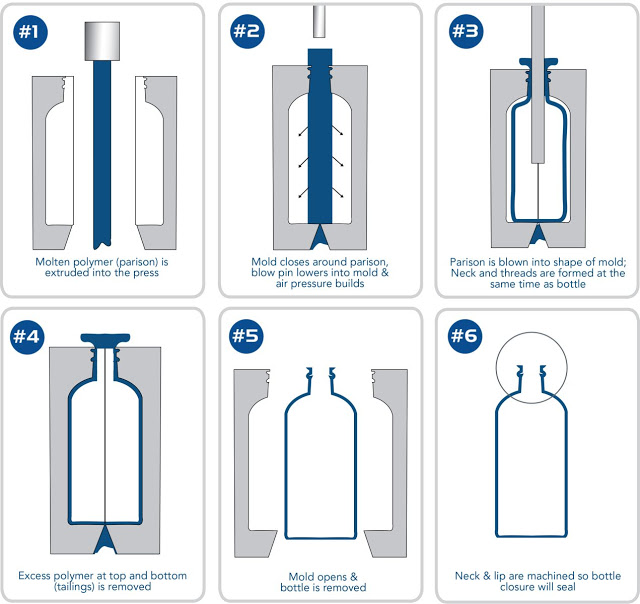 #1

Molten polymer (parison) is extruded into the press

#2

Mold closes around parison, blow pin lowers into mold & air pressure builds

#3

Parison is blown into shape of mold; Neck and threads are formed at the same time as bottle

#4

Excess polymer at top and bottom (tailings) is removed

#5

Mold opens & bottle is removed

#6

Neck & lip are machined so bottle closure will seal